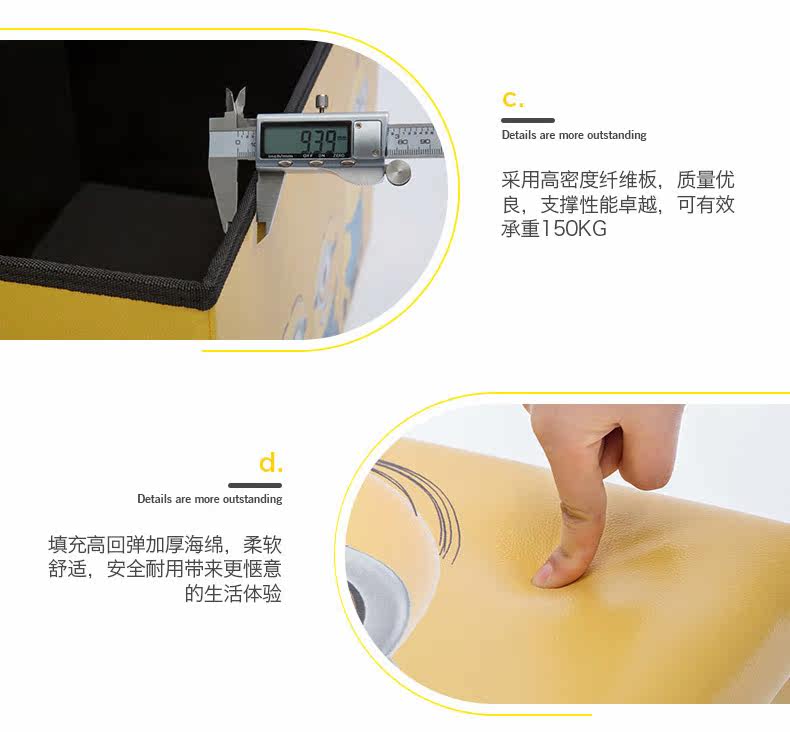 9.39 mm

c.

Details are more outstanding

采用高密度纤维板，质量优良，支撑性能卓越，可有效承重150KG

d.

Details are more outstanding

填充高回弹加厚海绵，柔软舒适，安全耐用带来更惬意的生活体验