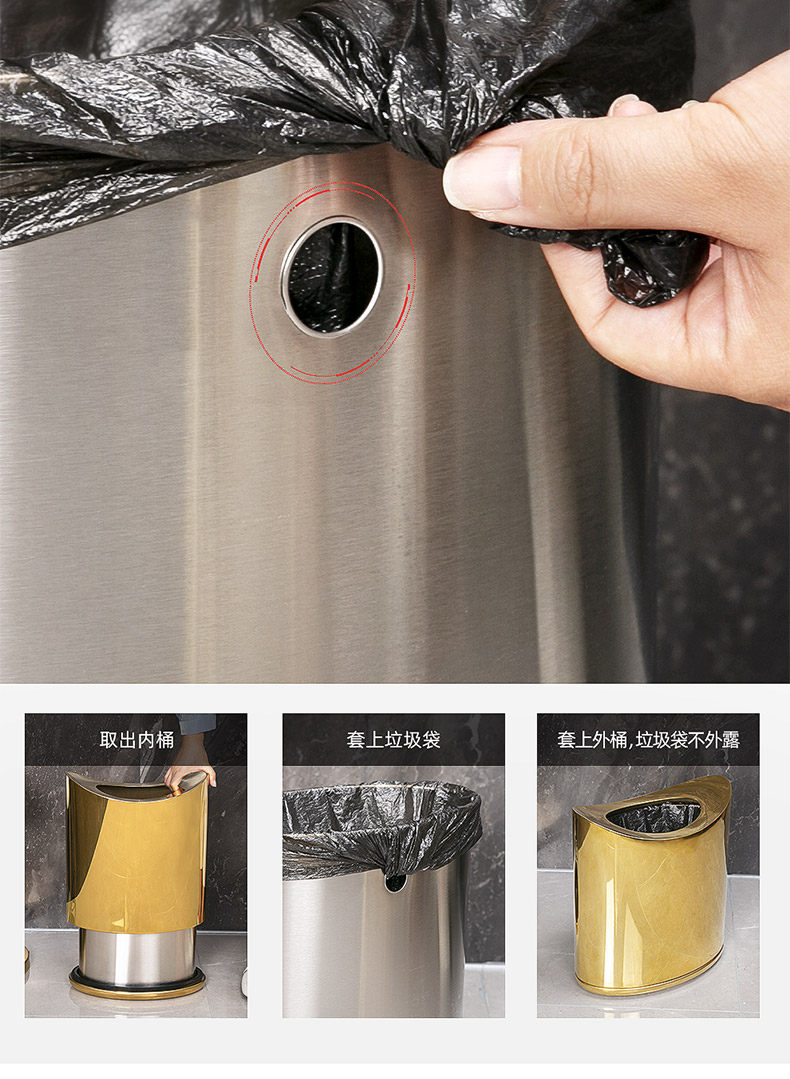 取出内桶

套上垃圾袋

套上外桶，垃圾袋不外露