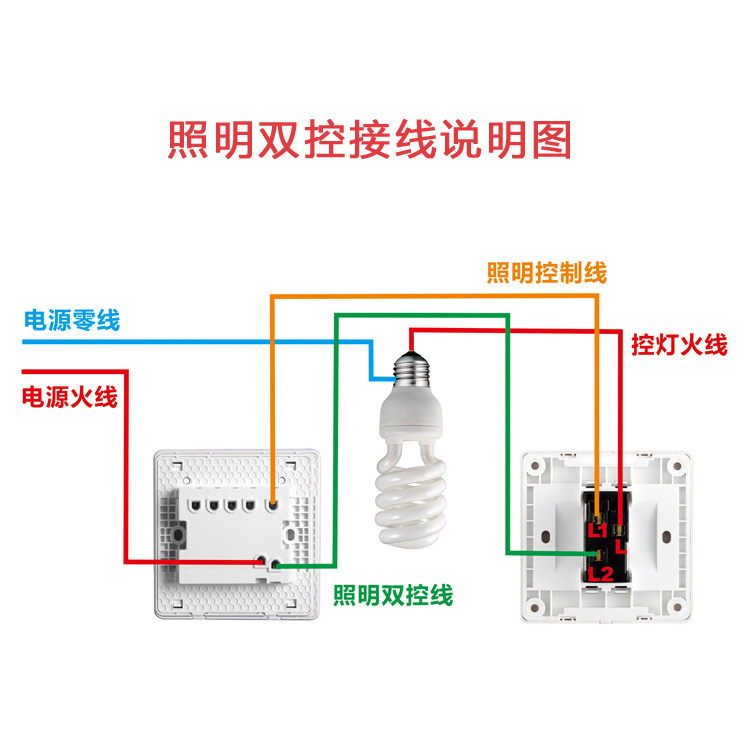 照明双控接线说明图

照明控制线

电源零线

控灯火线

电源火线

L1

L

L2

照明双控线