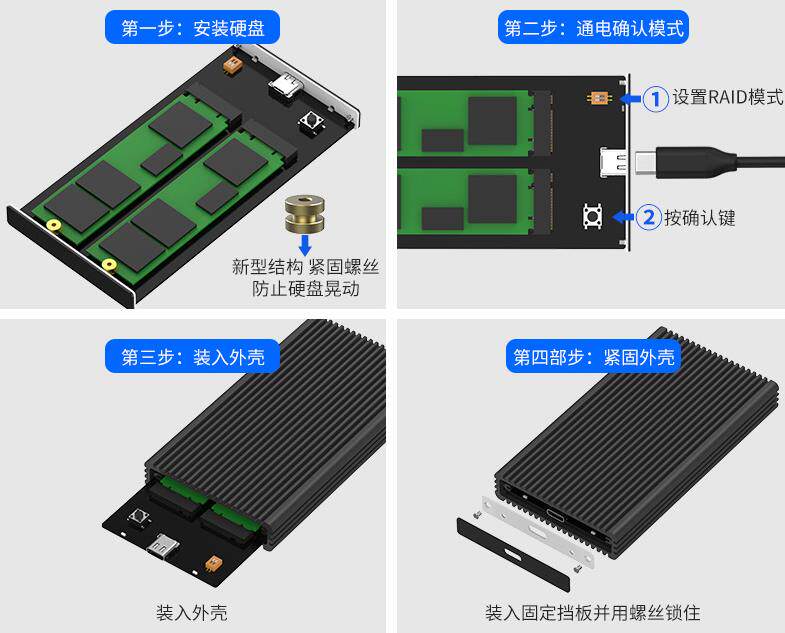 第一步：安装硬盘

新型结构 紧固螺丝
防止硬盘晃动

第二步：通电确认模式

1 设置RAID模式

2 按确认键

第三步：装入外壳

装入外壳

第四部步：紧固外壳

装入固定挡板并用螺丝锁住