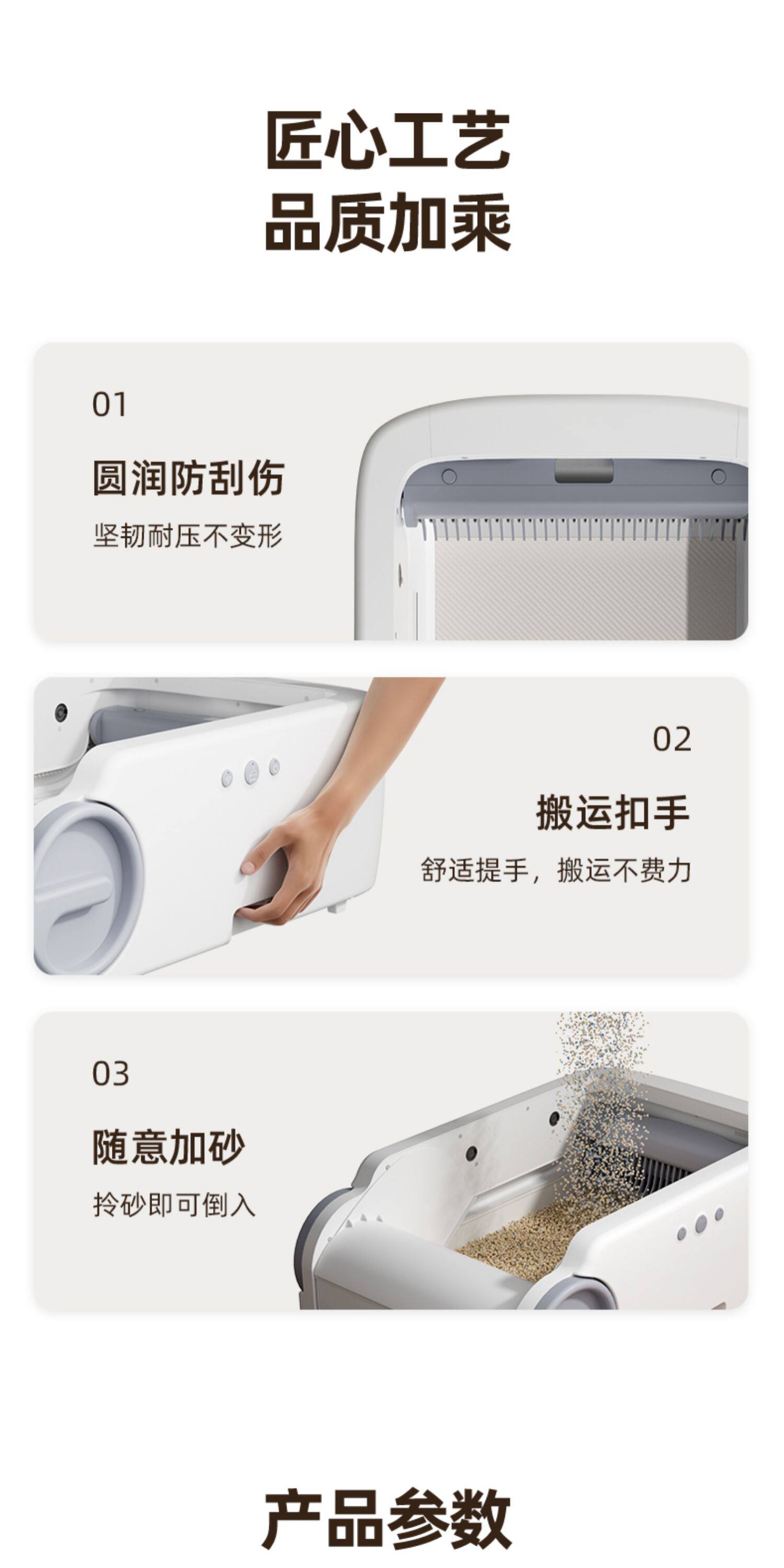 匠心工艺
品质加乘

01

圆润防刮伤

坚韧耐压不变形

02

搬运扣手

舒适提手，搬运不费力

03

随意加砂

拎砂即可倒入

产品参数