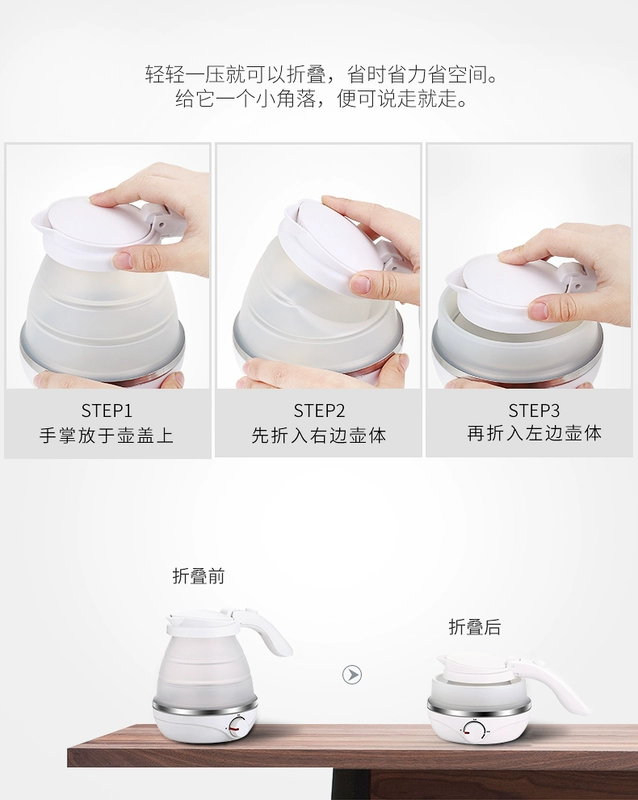 轻轻一压就可以折叠，省时省力省空间。
给它一个小角落，便可说走就走。

STEP1
手掌放于壶盖上

STEP2
先折入右边壶体

STEP3
再折入左边壶体

折叠前

折叠后