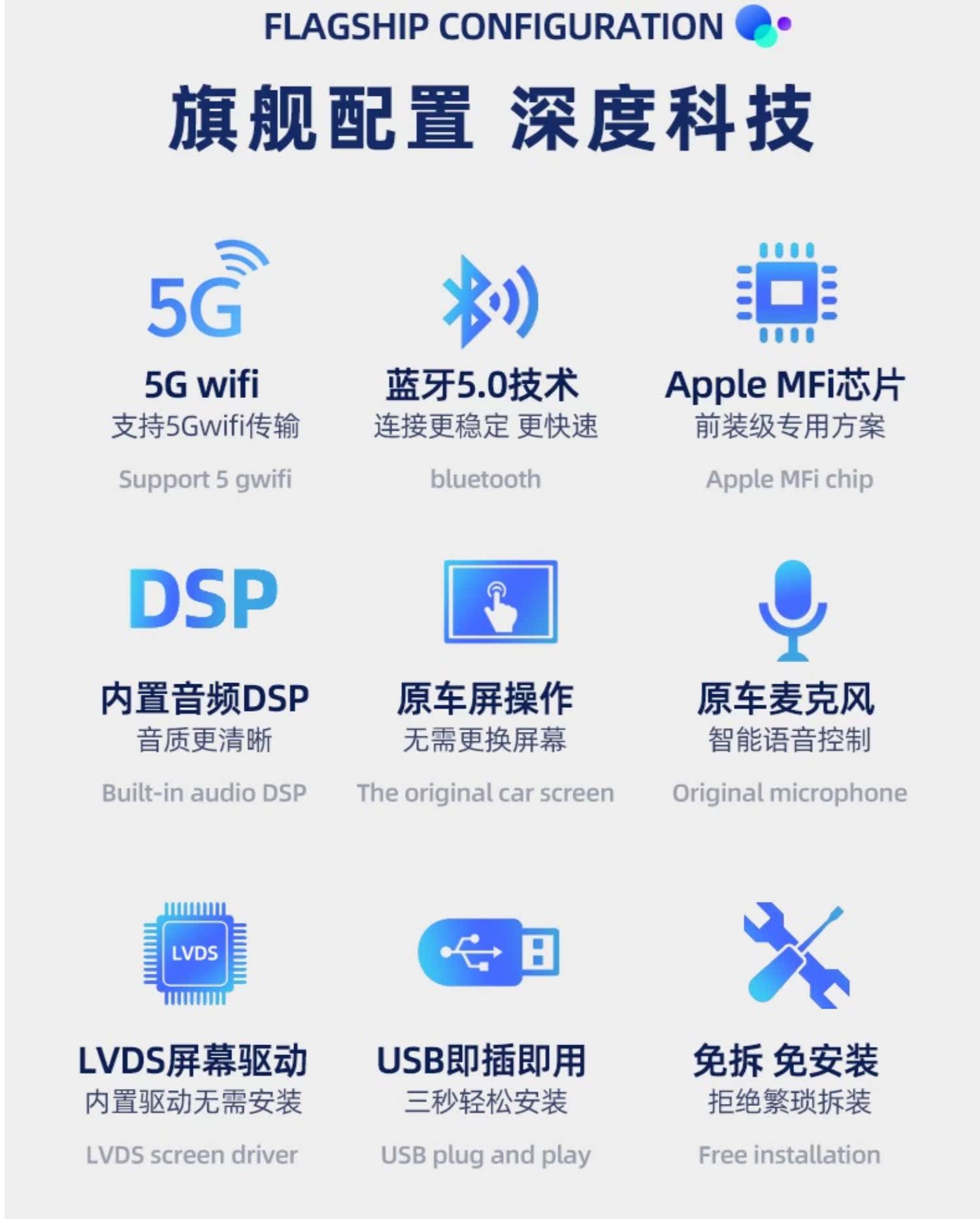 FLAGSHIP CONFIGURATION

旗舰配置 深度科技

5G

5G wifi
支持5Gwifi传输

Support 5 gwifi

蓝牙5.0技术
连接更稳定 更快速

bluetooth

Apple MFi芯片
前装级专用方案

Apple MFi chip

DSP

内置音频DSP
音质更清晰

Built-in audio DSP

原车屏操作
无需更换屏幕

The original car screen

原车麦克风
智能语音控制

Original microphone

LVDS

LVDS屏幕驱动
内置驱动无需安装

LVDS screen driver

USB即插即用
三秒轻松安装

USB plug and play

免拆 免安装
拒绝繁琐拆装

Free installation