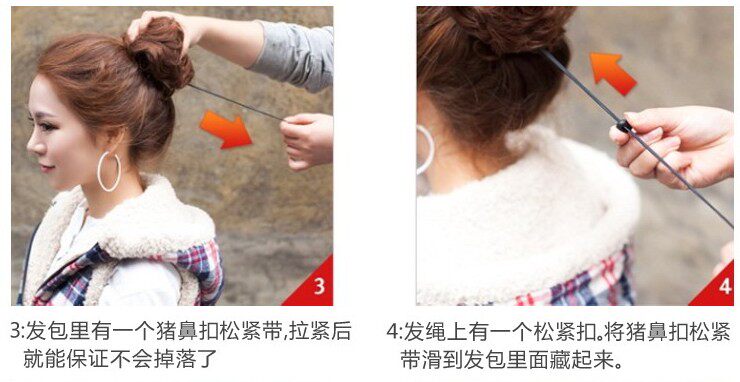 3

3:发包里有一个猪鼻扣松紧带,拉紧后就能保证不会掉落了

4

4:发绳上有一个松紧扣。将猪鼻扣松紧带滑到发包里面藏起来。