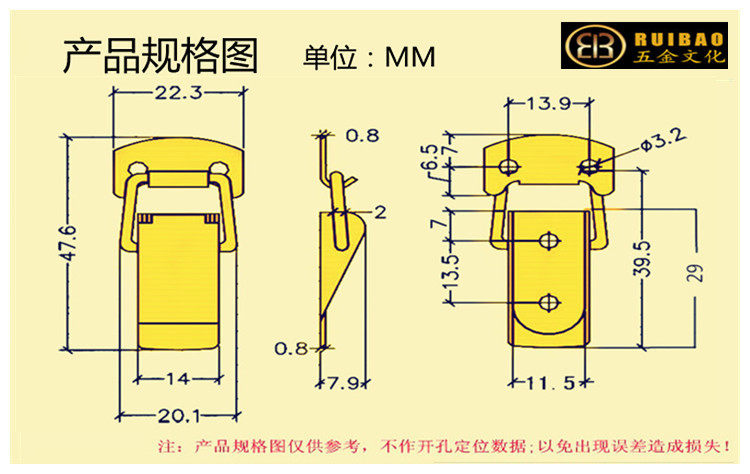 产品规格图

单位：MM

RUIBAO
五金文化

22.3

47.6

14

20.1

0.8

2

0.8

7.9

13.9

6.5

7

Φ3.2

7

13.5

39.5

29

11.5

注：产品规格图仅供参考，不作开孔定位数据；以免出现误差造成损失！