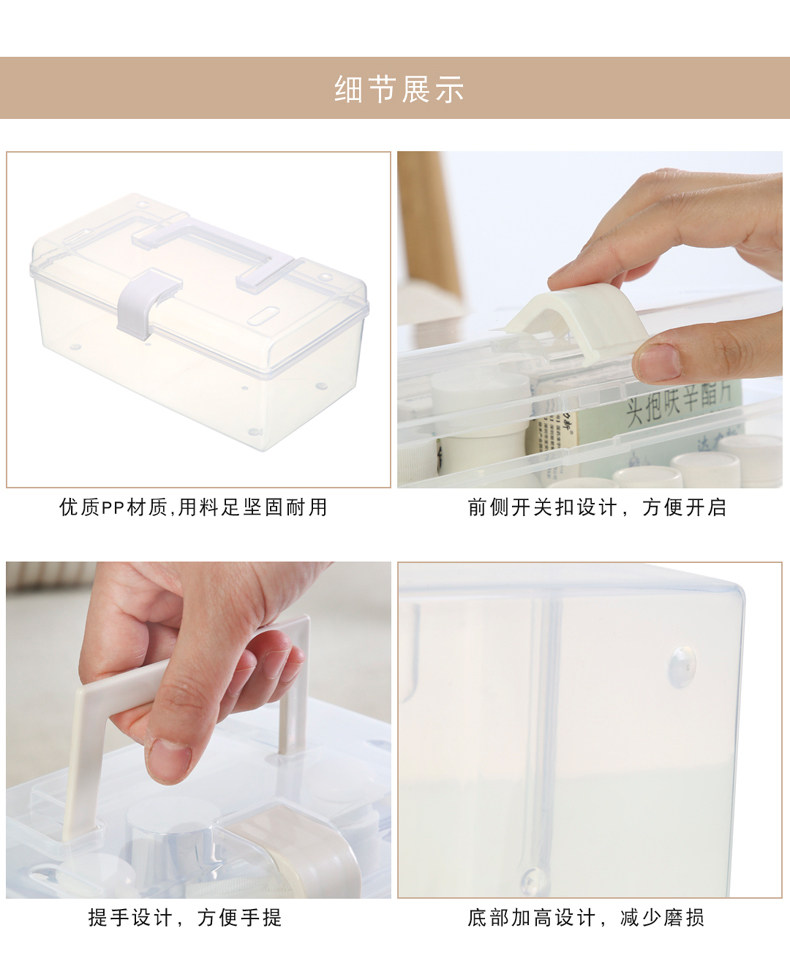 细节展示

优质PP材质,用料足坚固耐用

头孢呋辛酯片

前侧开关扣设计，方便开启

提手设计，方便手提

底部加高设计，减少磨损