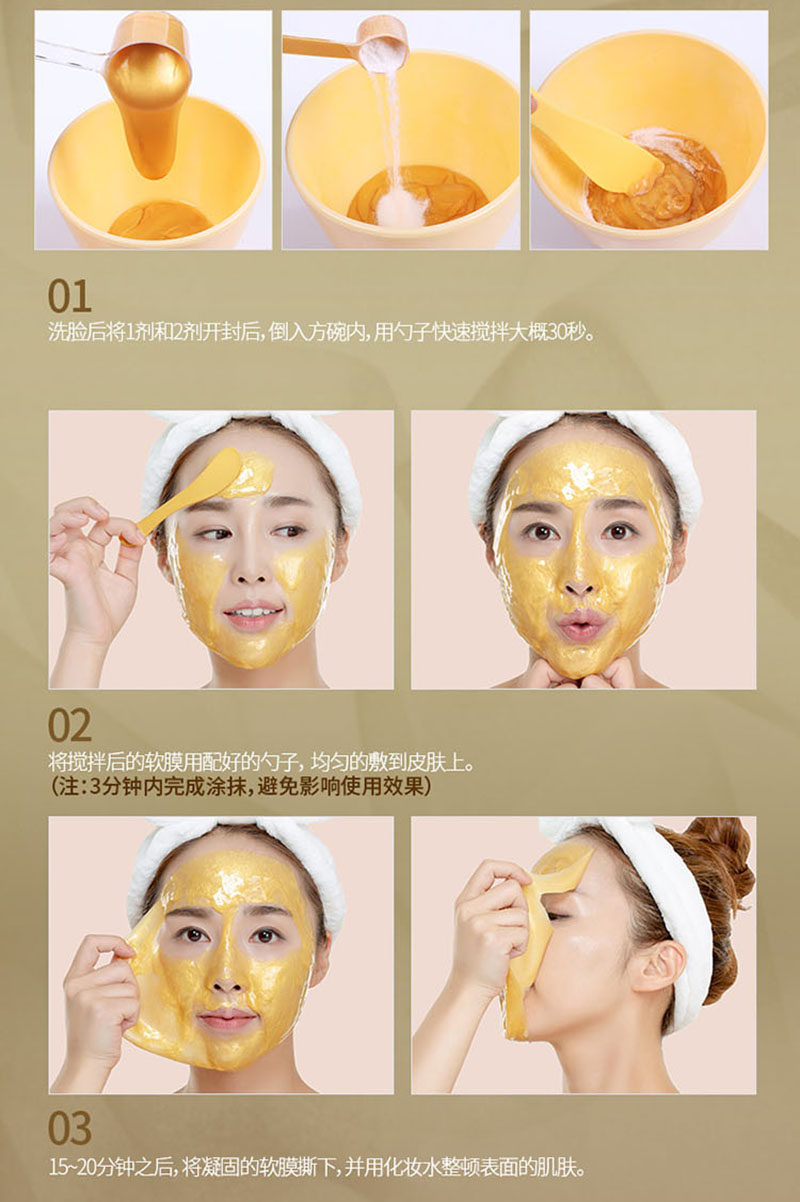 01
洗脸后将1剂和2剂开封后，倒入方碗内，用勺子快速搅拌大概30秒。

02
将搅拌后的软膜用配好的勺子，均匀的敷到皮肤上。
（注：3分钟内完成涂抹，避免影响使用效果）

03
15~20分钟之后，将凝固的软膜撕下，并用化妆水整顿表面的肌肤。