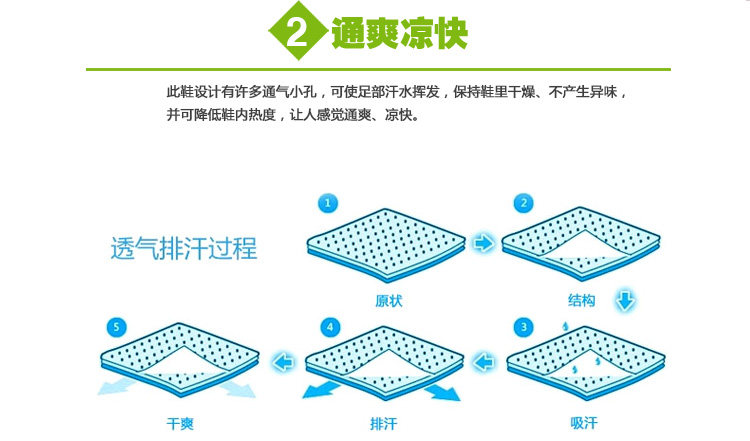 2 通爽凉快

此鞋设计有许多通气小孔，可使足部汗水挥发，保持鞋里干燥、不产生异味，并可降低鞋内热度，让人感觉通爽、凉快。

透气排汗过程

1
原状

2
结构

3
吸汗

4
排汗

5
干爽