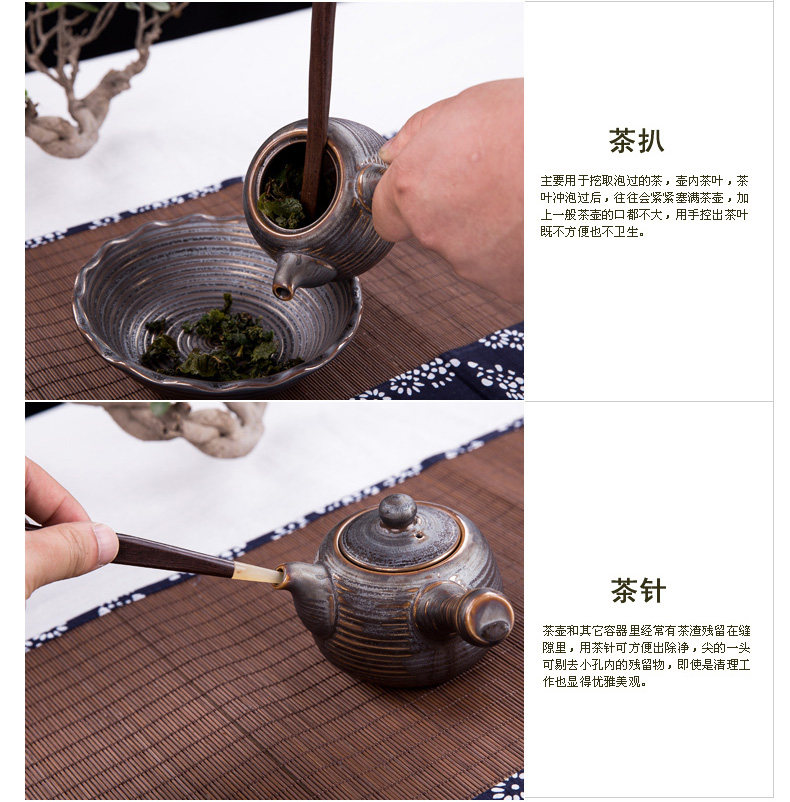 茶扒

主要用于挖取泡过的茶，壶内茶叶，茶叶冲泡过后，往往会紧紧塞满茶壶，加上一般茶壶的口都不大，用手挖出茶叶既不方便也不卫生。

茶针

茶壶和其它容器里经常有茶渣残留在缝隙里，用茶针可方便出除净，尖的一头可剔去小孔内的残留物，即使是清理工作也显得优雅美观。