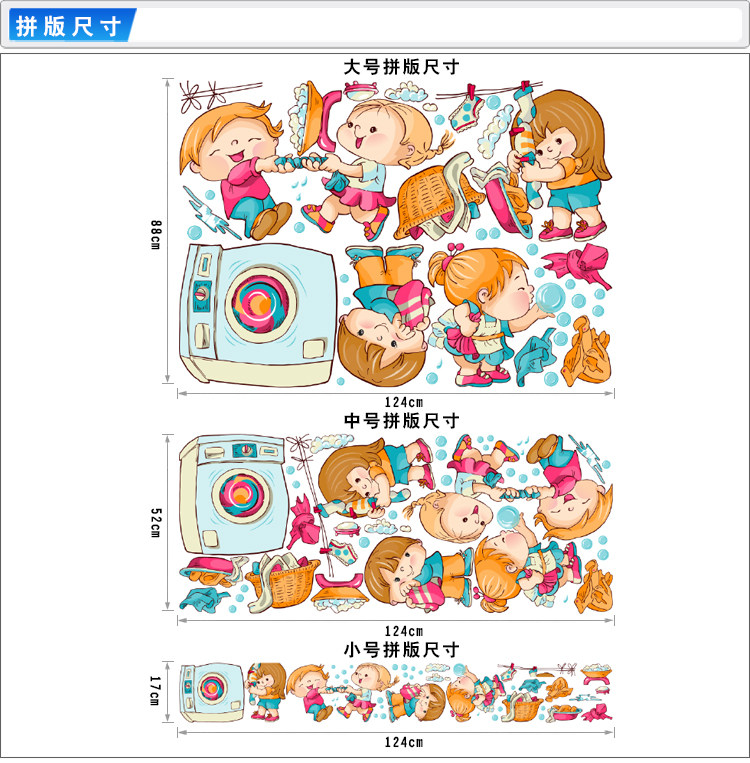 拼版尺寸

大号拼版尺寸

88cm

124cm

中号拼版尺寸

52cm

124cm

小号拼版尺寸

17cm

124cm