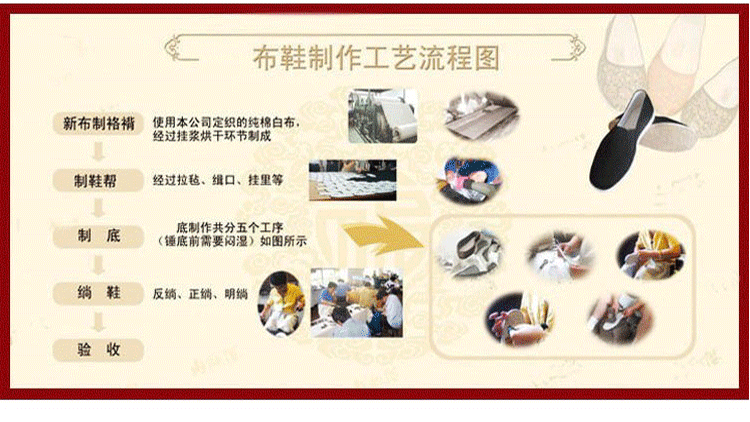 布鞋制作工艺流程图

新布制袼褙
使用本公司定织的纯棉白布，经过挂浆烘干环节制成

制鞋帮
经过拉毡、缉口、挂里等

制 底
底制作共分五个工序（锤底前需要闷湿）如图所示

绱 鞋
反绱、正绱、明绱

验 收