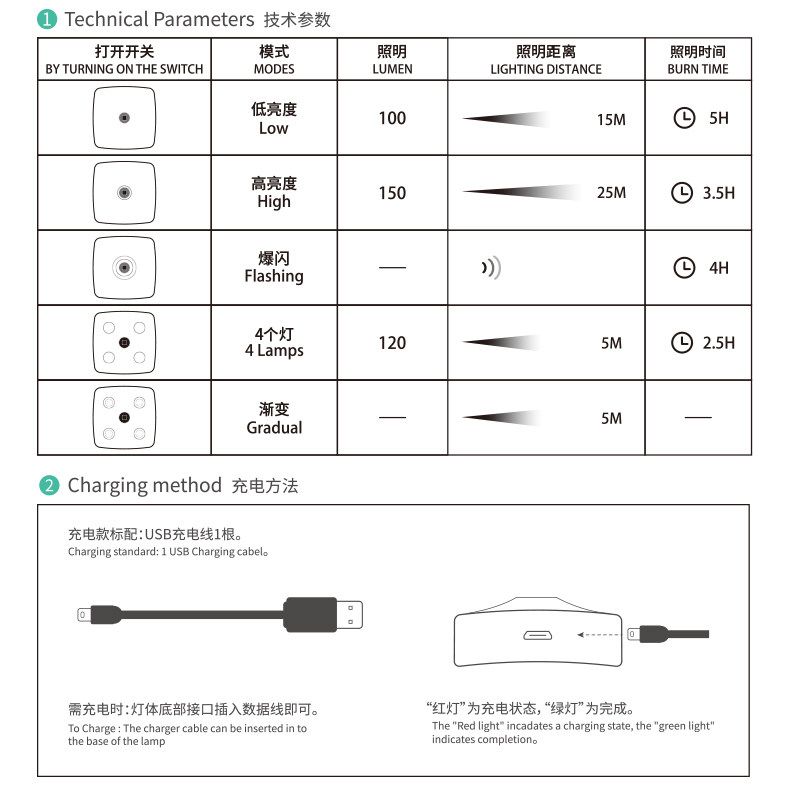 1 Technical Parameters 技术参数

| 打开开关 BY TURNING ON THE SWITCH | 模式 MODES | 照明 LUMEN | 照明距离 LIGHTING DISTANCE | 照明时间 BURN TIME |
|---|---|---|---|---|
| | 低亮度 Low | 100 | 15M | 5H |
| | 高亮度 High | 150 | 25M | 3.5H |
| | 爆闪 Flashing | — | | 4H |
| | 4个灯 4 Lamps | 120 | 5M | 2.5H |
| | 渐变 Gradual | — | 5M | — |

2 Charging method 充电方法

充电款标配:USB充电线1根。
Charging standard: 1 USB Charging cabel。

需充电时:灯体底部接口插入数据线即可。
To Charge : The charger cable can be inserted in to the base of the lamp

“红灯”为充电状态,“绿灯”为完成。
The "Red light" incadates a charging state, the "green light" indicates completion。