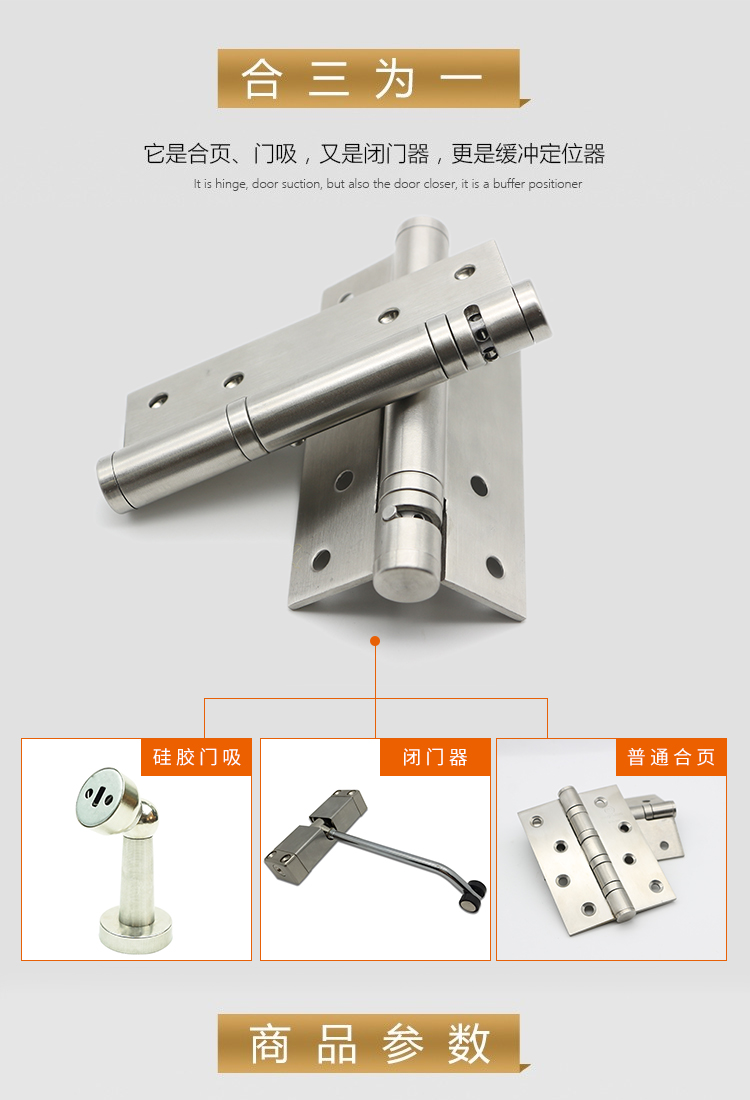 合三为一

它是合页、门吸，又是闭门器，更是缓冲定位器

It is hinge, door suction, but also the door closer, it is a buffer positioner

硅胶门吸

闭门器

普通合页

商品参数