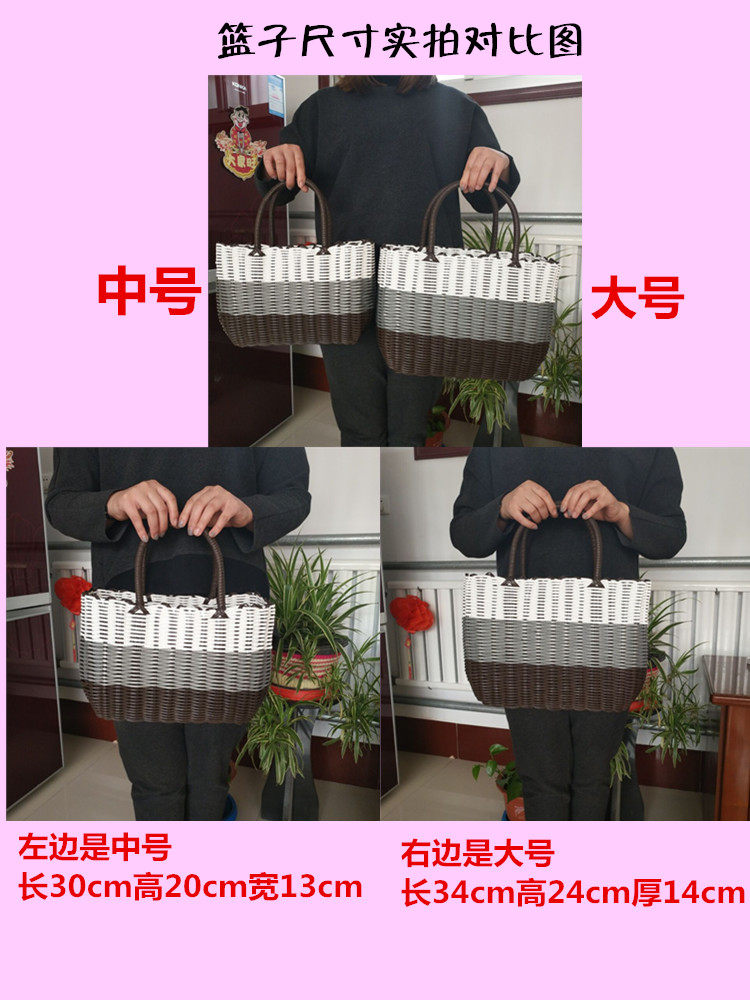 篮子尺寸实拍对比图

中号

大号

左边是中号
长30cm高20cm宽13cm

右边是大号
长34cm高24cm厚14cm