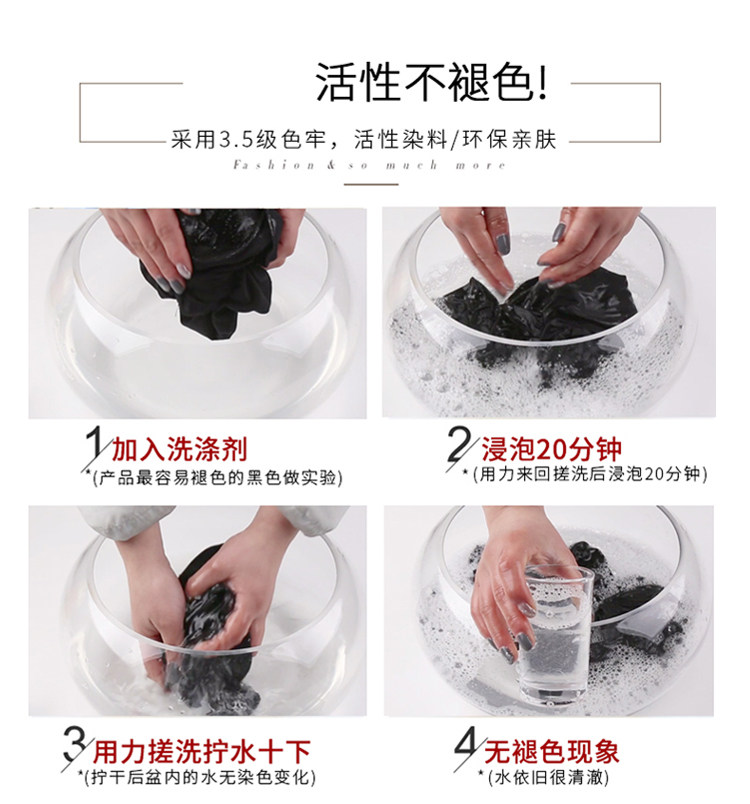 活性不褪色!

采用3.5级色牢，活性染料/环保亲肤

Fashion & so much more

1 加入洗涤剂
*(产品最容易褪色的黑色做实验)

2 浸泡20分钟
*(用力来回搓洗后浸泡20分钟)

3 用力搓洗拧水十下
*(拧干后盆内的水无染色变化)

4 无褪色现象
*(水依旧很清澈)