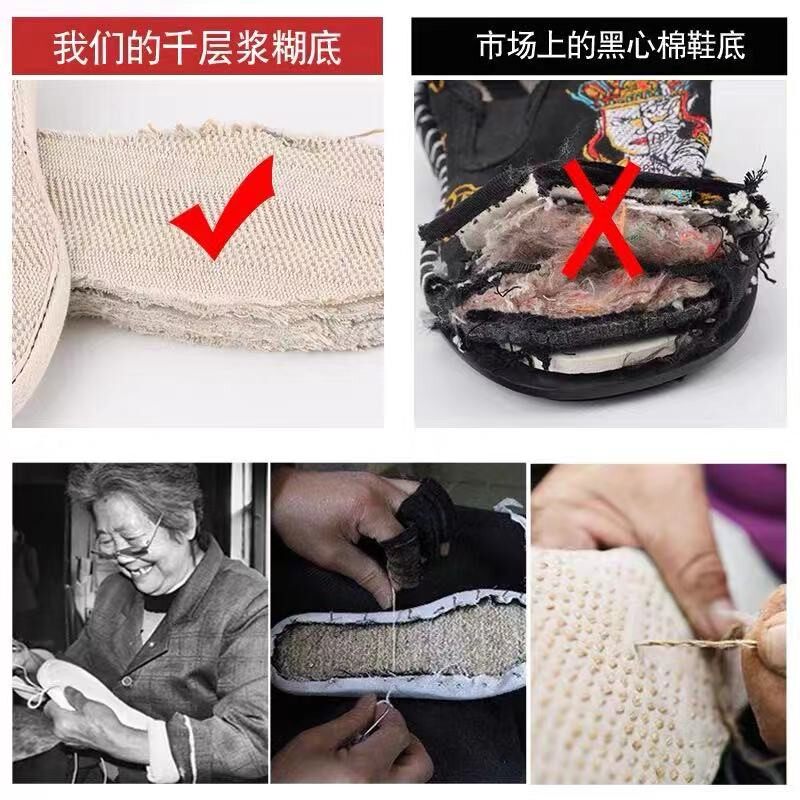 我们的千层浆糊底

市场上的黑心棉鞋底