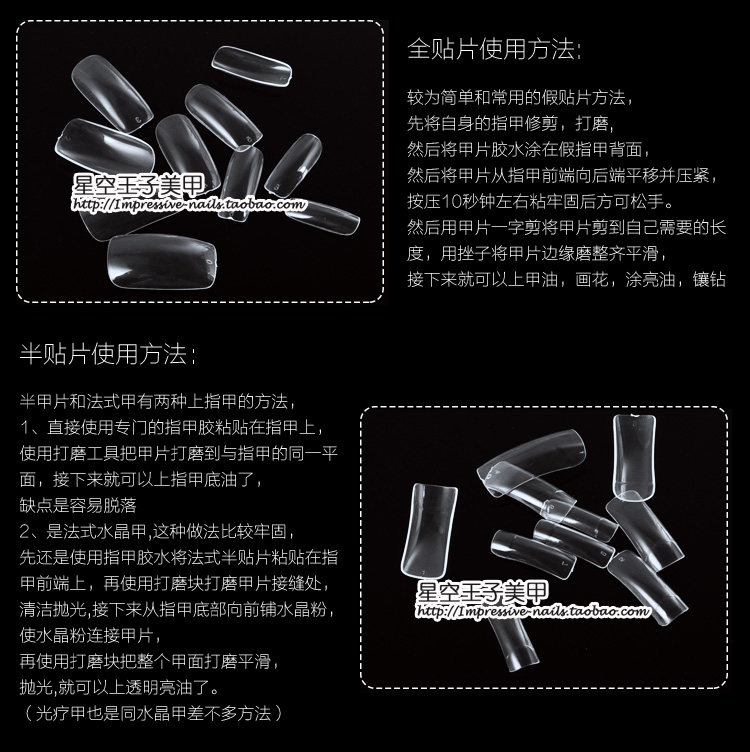 星空王子美甲
http://Impressive-nails.taobao.com

全贴片使用方法:

较为简单和常用的假贴片方法，
先将自身的指甲修剪，打磨，
然后将甲片胶水涂在假指甲背面，
然后将甲片从指甲前端向后端平移并压紧，
按压10秒钟左右粘牢固后方可松手。
然后用甲片一字剪将甲片剪到自己需要的长度，用挫子将甲片边缘磨整齐平滑，
接下来就可以上甲油，画花，涂亮油，镶钻

半贴片使用方法:

半甲片和法式甲有两种上指甲的方法，
1、直接使用专门的指甲胶粘贴在指甲上，
使用打磨工具把甲片打磨到与指甲的同一平面，接下来就可以上指甲底油了，
缺点是容易脱落
2、是法式水晶甲,这种做法比较牢固，
先还是使用指甲胶水将法式半贴片粘贴在指甲前端上，再使用打磨块打磨甲片接缝处，
清洁抛光,接下来从指甲底部向前铺水晶粉，
使水晶粉连接甲片，
再使用打磨块把整个甲面打磨平滑，
抛光,就可以上透明亮油了。
（光疗甲也是同水晶甲差不多方法）

星空王子美甲
http://Impressive-nails.taobao.com