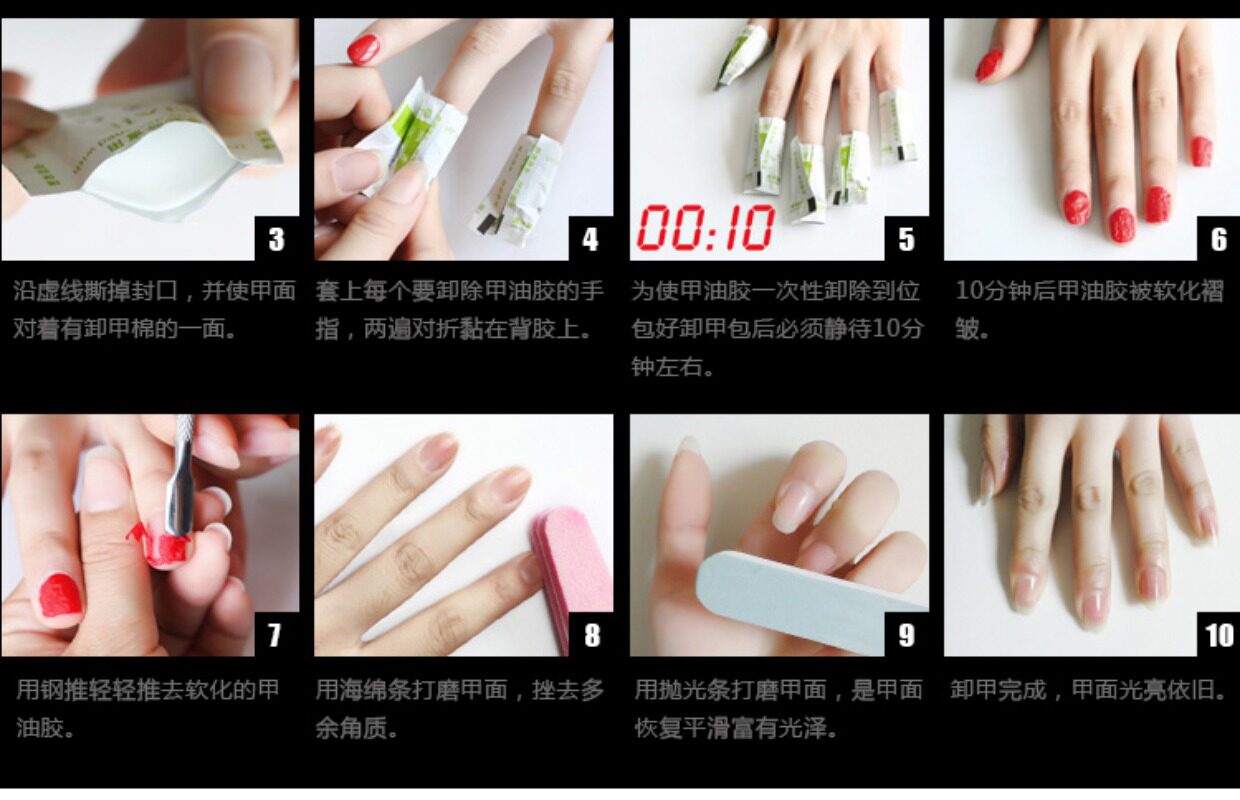 3

沿虚线撕掉封口，并使甲面对着有卸甲棉的一面。

4

套上每个要卸除甲油胶的手指，两遍对折黏在背胶上。

00:10

5

为使甲油胶一次性卸除到位包好卸甲包后必须静待10分钟左右。

6

10分钟后甲油胶被软化褶皱。

7

用钢推轻轻推去软化的甲油胶。

8

用海绵条打磨甲面，挫去多余角质。

9

用抛光条打磨甲面，是甲面恢复平滑富有光泽。

10

卸甲完成，甲面光亮依旧。