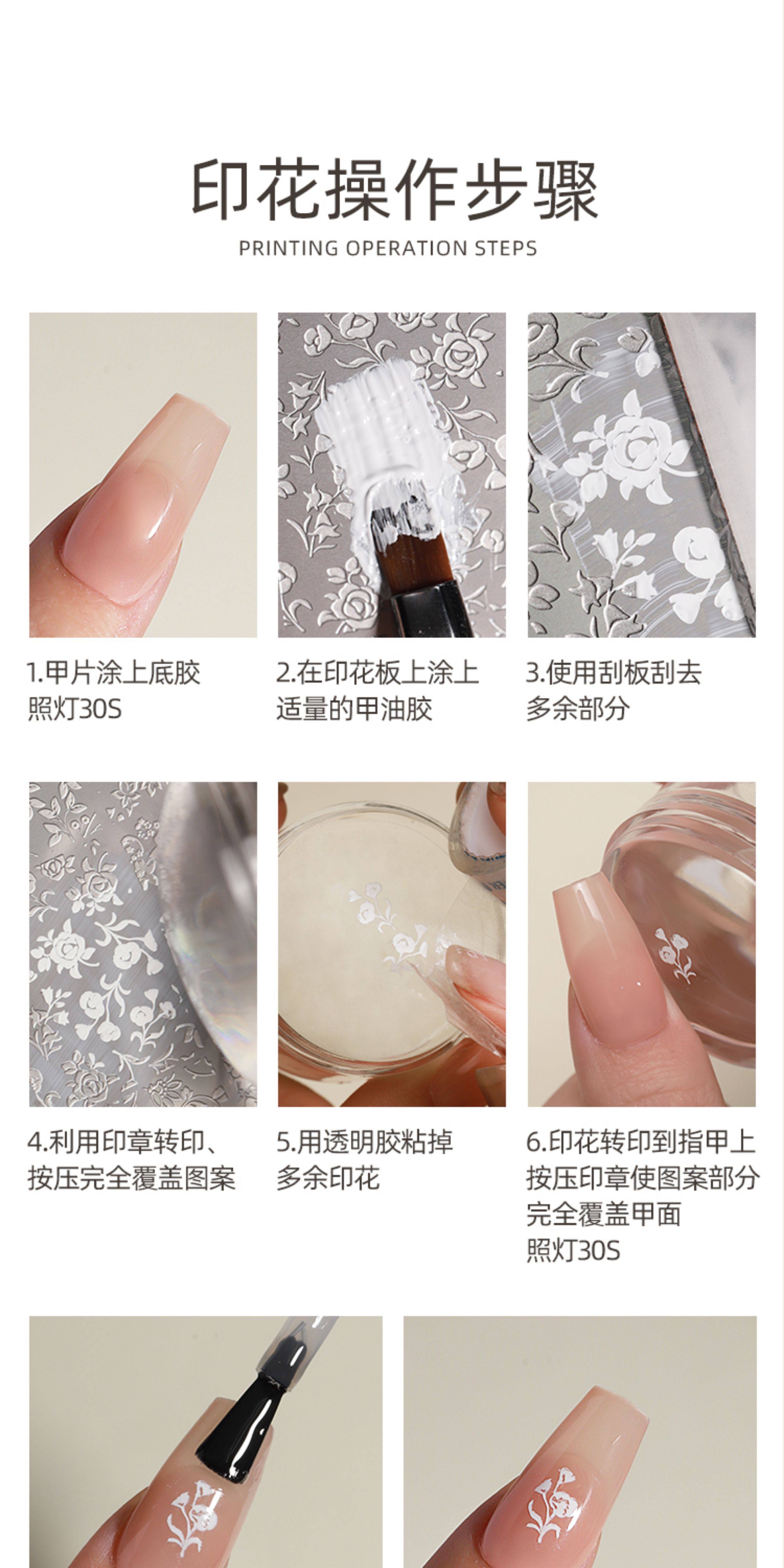 印花操作步骤
PRINTING OPERATION STEPS

1.甲片涂上底胶
照灯30S

2.在印花板上涂上
适量的甲油胶

3.使用刮板刮去
多余部分

4.利用印章转印、
按压完全覆盖图案

5.用透明胶粘掉
多余印花

6.印花转印到指甲上
按压印章使图案部分
完全覆盖甲面
照灯30S