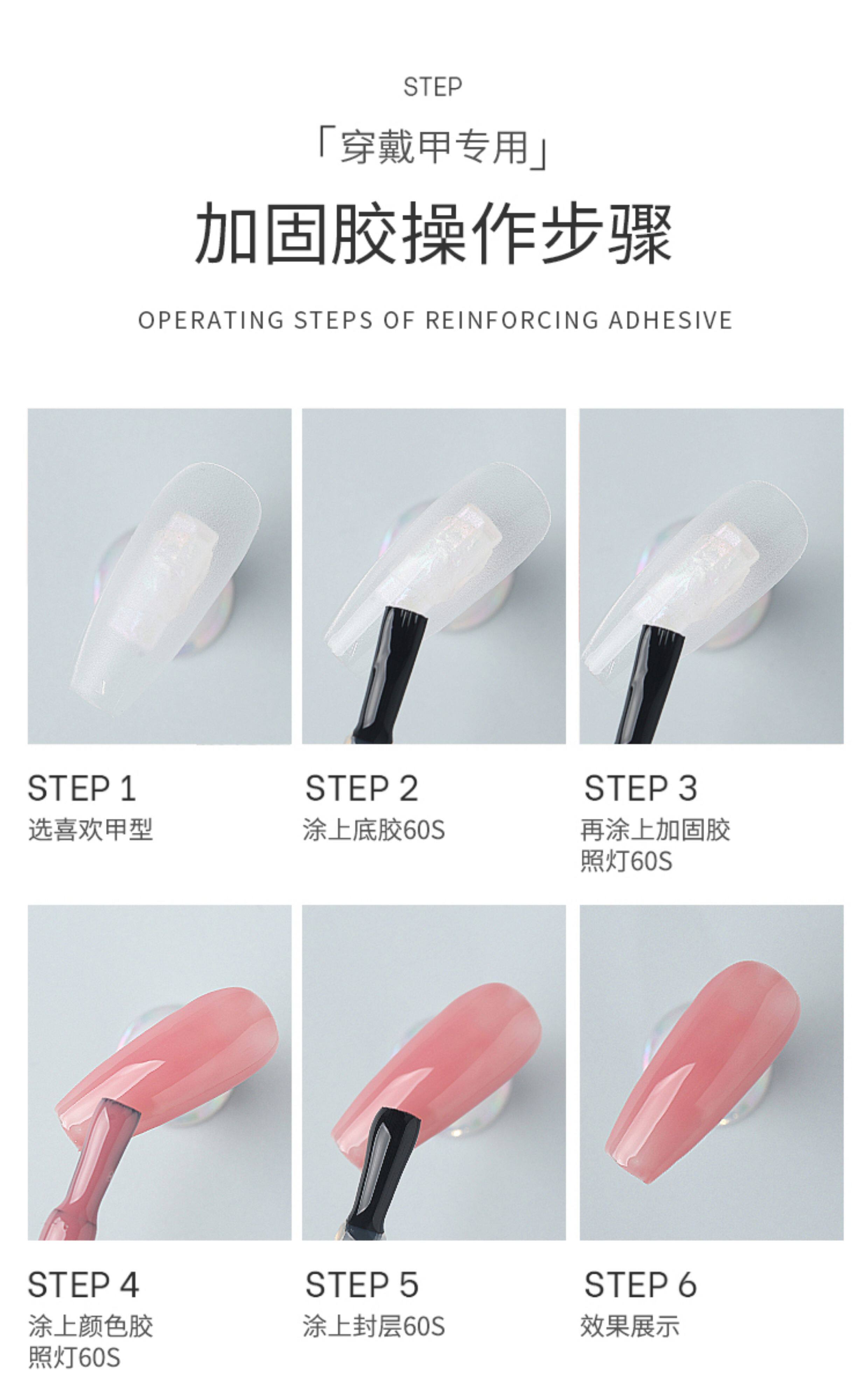 STEP

「穿戴甲专用」

加固胶操作步骤

OPERATING STEPS OF REINFORCING ADHESIVE

STEP 1
选喜欢甲型

STEP 2
涂上底胶60S

STEP 3
再涂上加固胶
照灯60S

STEP 4
涂上颜色胶
照灯60S

STEP 5
涂上封层60S

STEP 6
效果展示