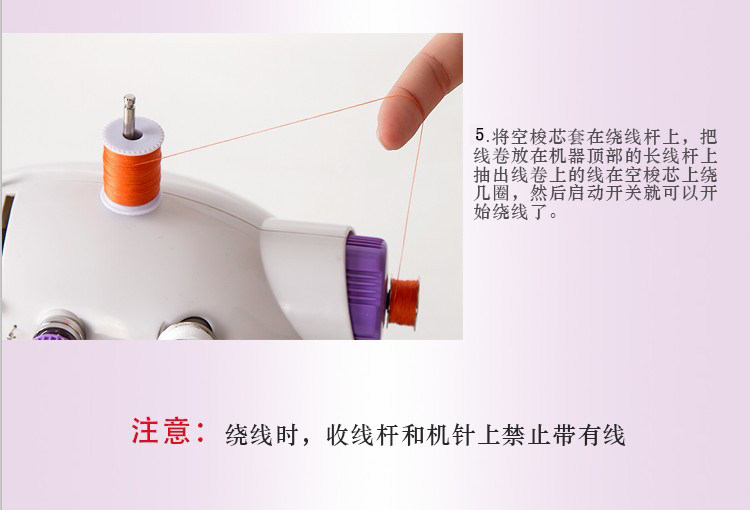 5.将空梭芯套在绕线杆上，把线卷放在机器顶部的长线杆上抽出线卷上的线在空梭芯上绕几圈，然后启动开关就可以开始绕线了。

注意：绕线时，收线杆和机针上禁止带有线