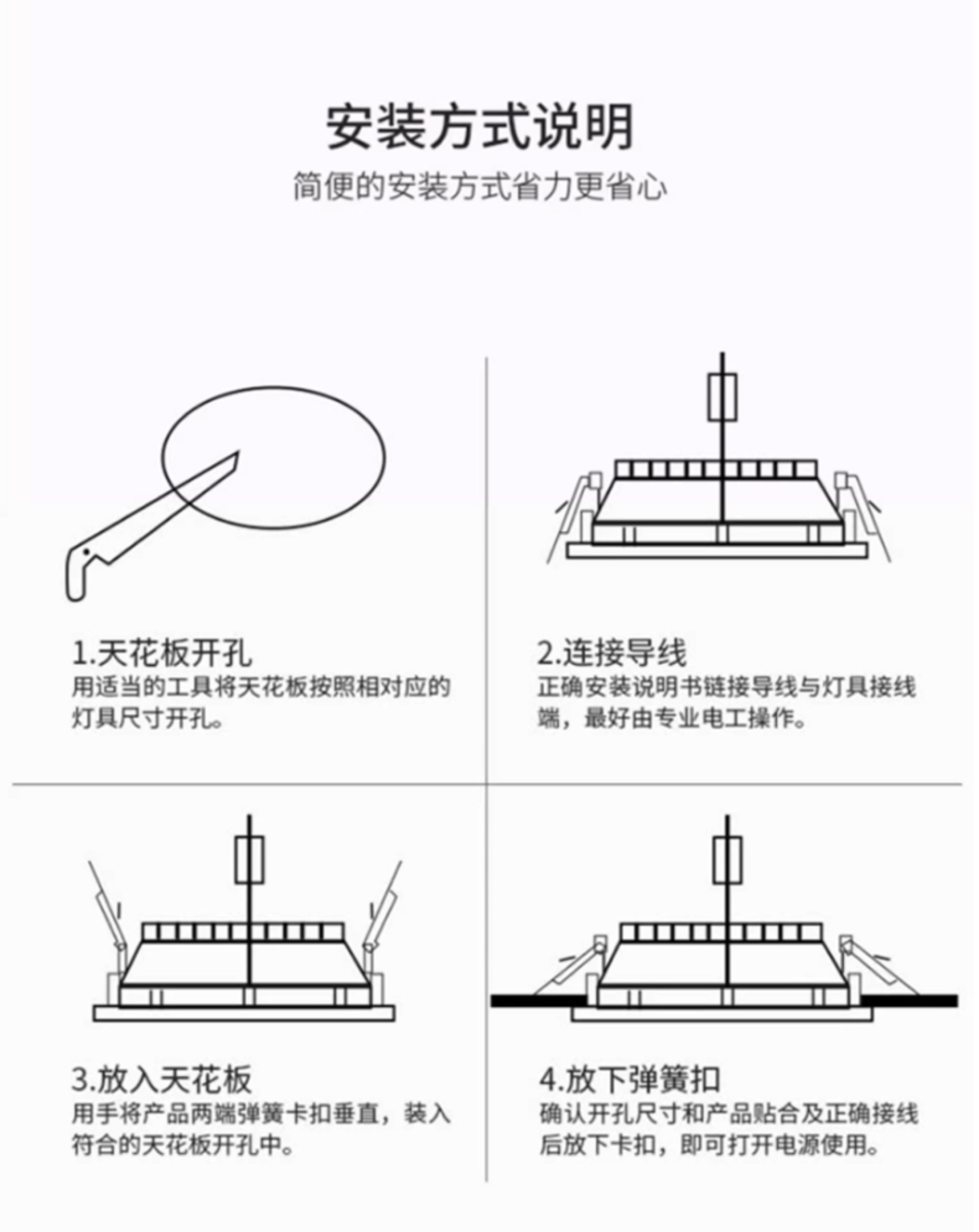 安装方式说明

简便的安装方式省力更省心

1.天花板开孔

用适当的工具将天花板按照相对应的灯具尺寸开孔。

2.连接导线

正确安装说明书链接导线与灯具接线端，最好由专业电工操作。

3.放入天花板

用手将产品两端弹簧卡扣垂直，装入符合的天花板开孔中。

4.放下弹簧扣

确认开孔尺寸和产品贴合及正确接线后放下卡扣，即可打开电源使用。