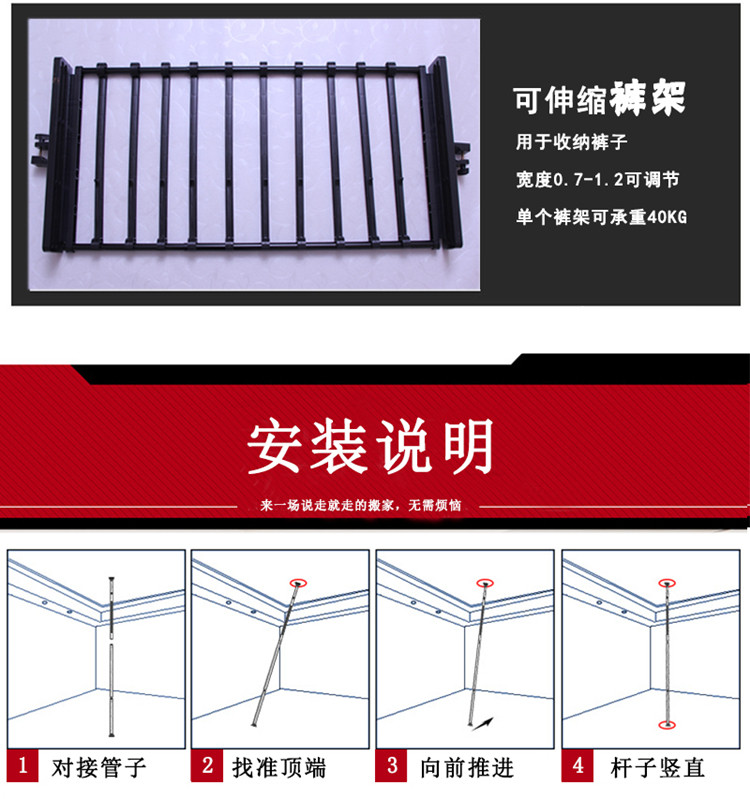 可伸缩裤架

用于收纳裤子

宽度0.7-1.2可调节

单个裤架可承重40KG

安装说明

来一场说走就走的搬家，无需烦恼

1 对接管子

2 找准顶端

3 向前推进

4 杆子竖直