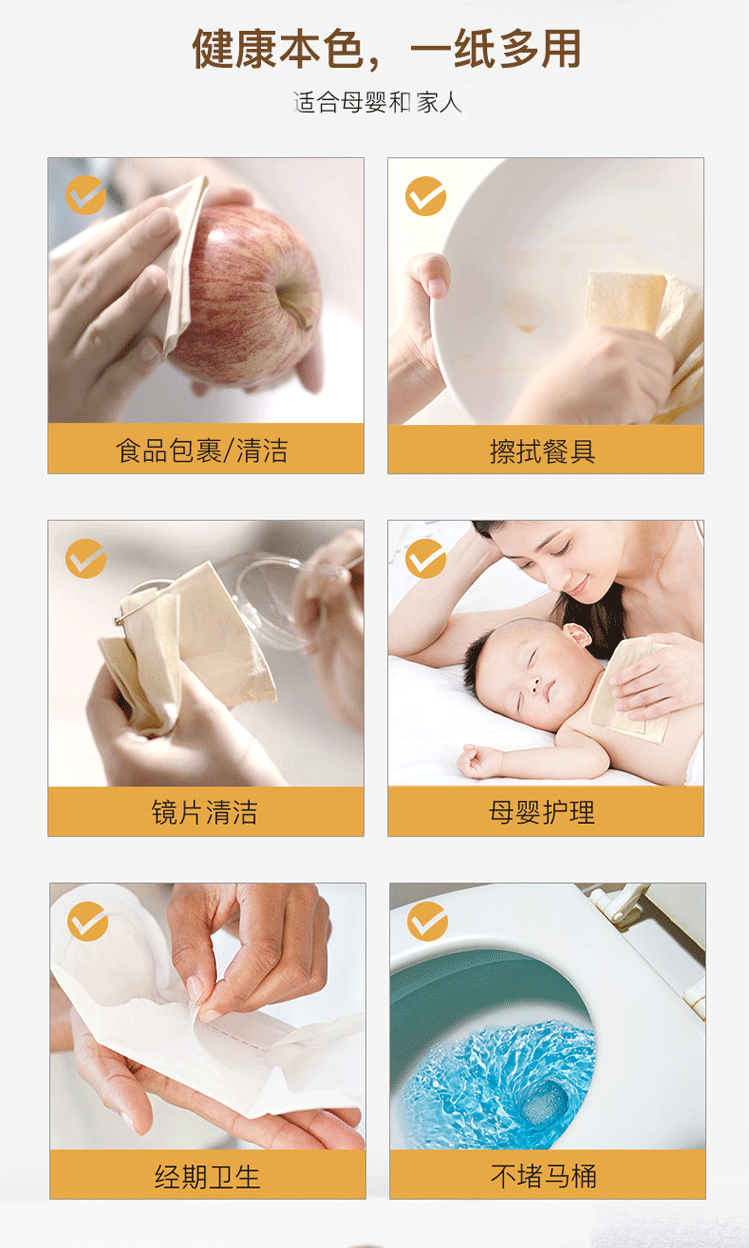 健康本色，一纸多用

适合母婴和家人

食品包裹/清洁

擦拭餐具

镜片清洁

母婴护理

经期卫生

不堵马桶