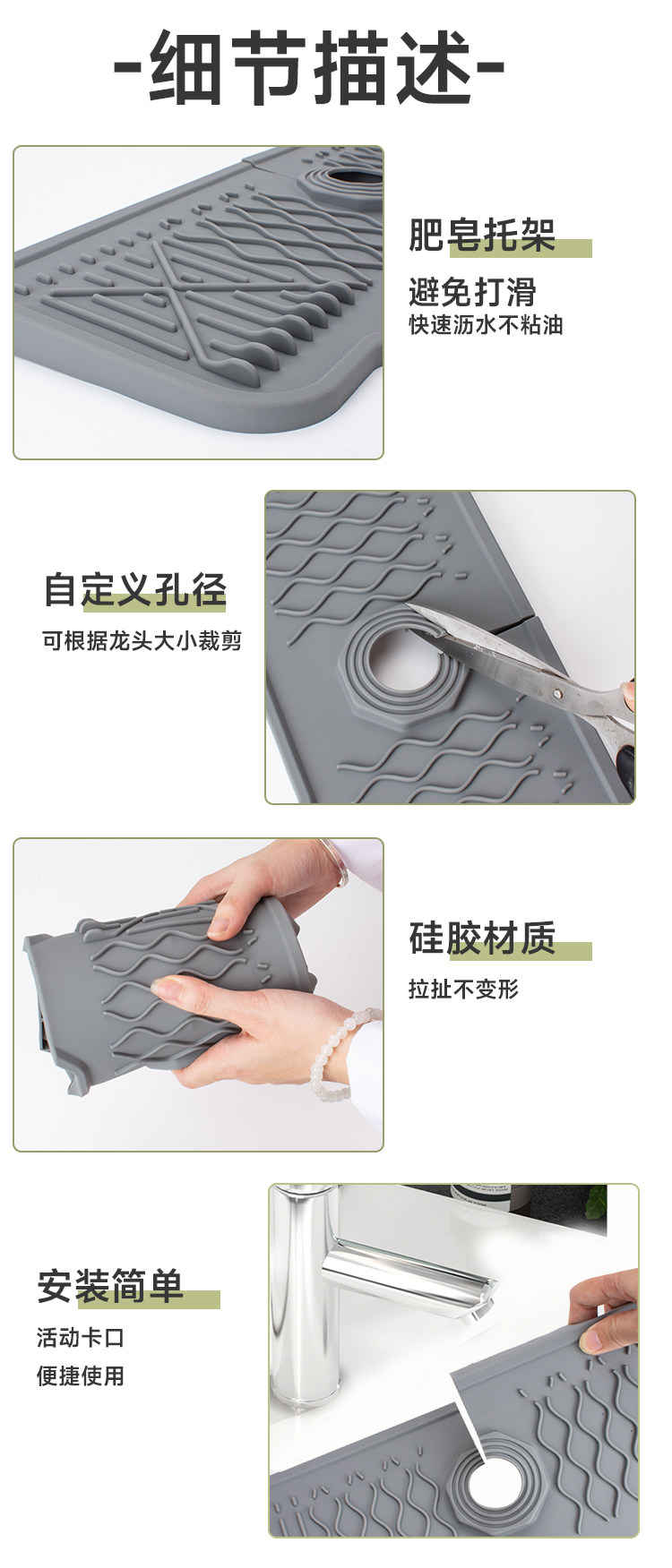 -细节描述-

肥皂托架

避免打滑

快速沥水不粘油

自定义孔径

可根据龙头大小裁剪

硅胶材质

拉扯不变形

安装简单

活动卡口

便捷使用