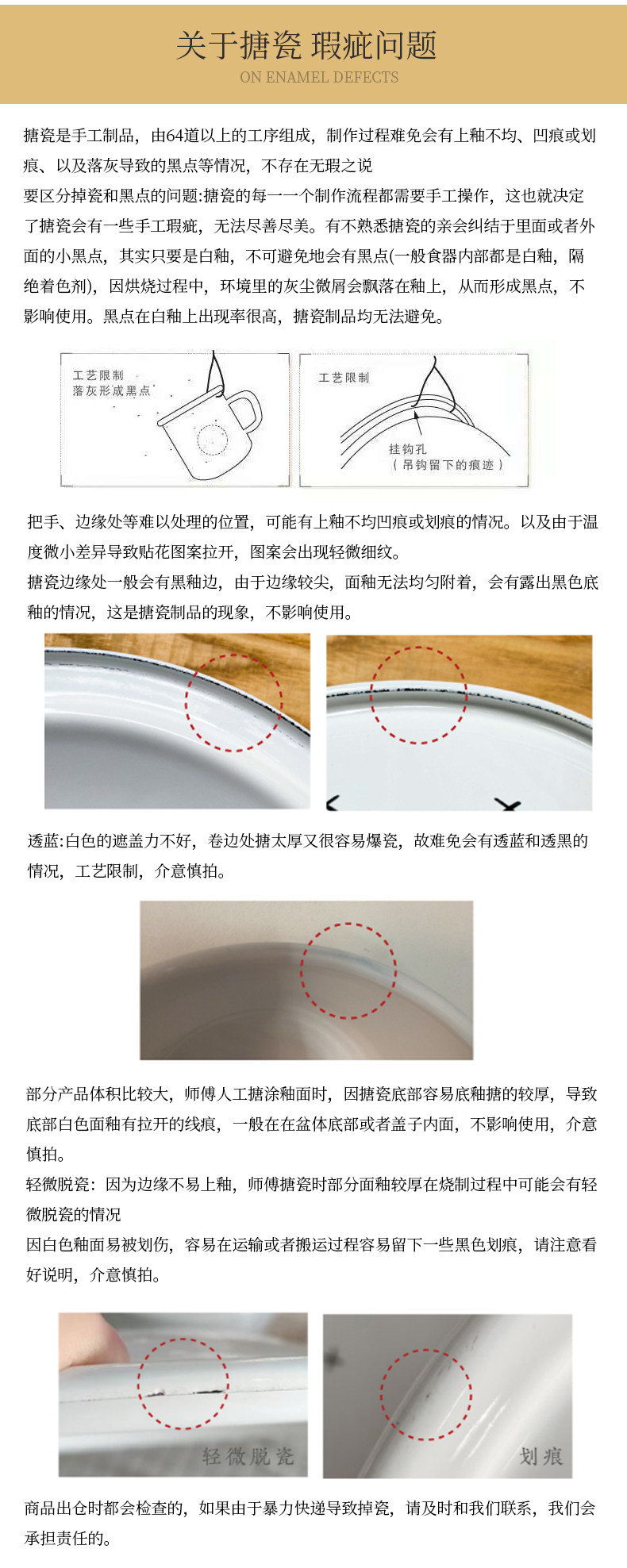 关于搪瓷 瑕疵问题
ON ENAMEL DEFECTS

搪瓷是手工制品，由64道以上的工序组成，制作过程难免会有上釉不均、凹痕或划痕、以及落灰导致的黑点等情况，不存在无瑕之说
要区分掉瓷和黑点的问题:搪瓷的每一一个制作流程都需要手工操作，这也就决定了搪瓷会有一些手工瑕疵，无法尽善尽美。有不熟悉搪瓷的亲会纠结于里面或者外面的小黑点，其实只要是白釉，不可避免地会有黑点(一般食器内部都是白釉，隔绝着色剂)，因烘烧过程中，环境里的灰尘微屑会飘落在釉上，从而形成黑点，不影响使用。黑点在白釉上出现率很高，搪瓷制品均无法避免。

工艺限制
落灰形成黑点

工艺限制
挂钩孔
（吊钩留下的痕迹）

把手、边缘处等难以处理的位置，可能有上釉不均凹痕或划痕的情况。以及由于温度微小差异导致贴花图案拉开，图案会出现轻微细纹。
搪瓷边缘处一般会有黑釉边，由于边缘较尖，面釉无法均匀附着，会有露出黑色底釉的情况，这是搪瓷制品的现象，不影响使用。

透蓝:白色的遮盖力不好，卷边处搪太厚又很容易爆瓷，故难免会有透蓝和透黑的情况，工艺限制，介意慎拍。

部分产品体积比较大，师傅人工搪涂釉面时，因搪瓷底部容易底釉搪的较厚，导致底部白色面釉有拉开的线痕，一般在在盆体底部或者盖子内面，不影响使用，介意慎拍。
轻微脱瓷：因为边缘不易上釉，师傅搪瓷时部分面釉较厚在烧制过程中可能会有轻微脱瓷的情况
因白色釉面易被划伤，容易在运输或者搬运过程容易留下一些黑色划痕，请注意看好说明，介意慎拍。

轻微脱瓷

划痕

商品出仓时都会检查的，如果由于暴力快递导致掉瓷，请及时和我们联系，我们会承担责任的。