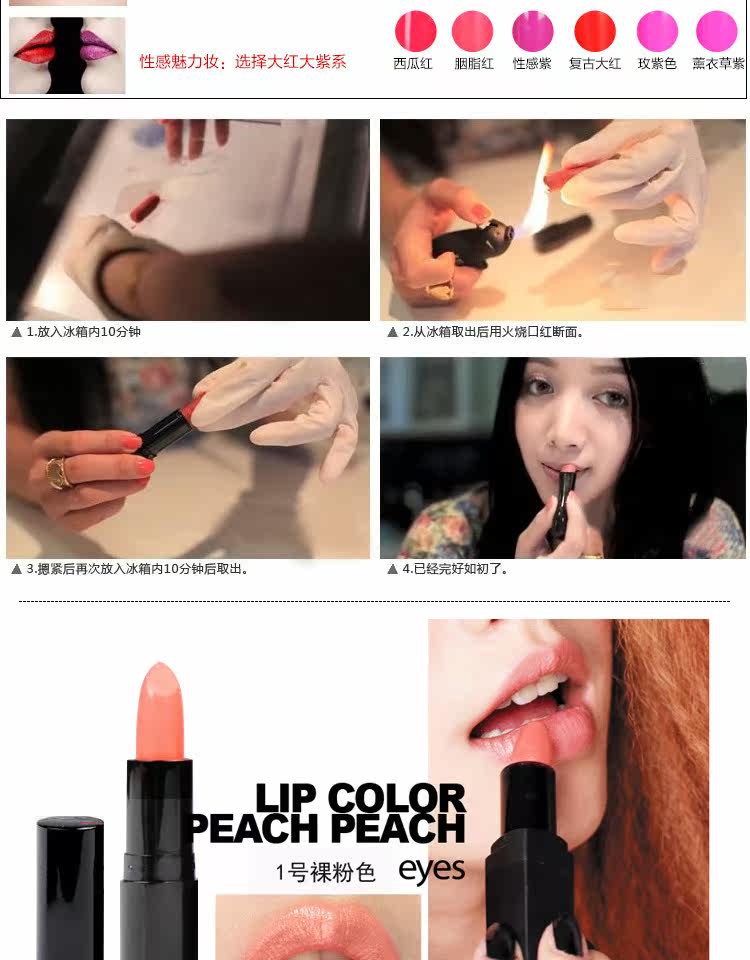 性感魅力妆：选择大红大紫系

西瓜红 胭脂红 性感紫 复古大红 玫紫色 薰衣草紫

▲ 1.放入冰箱内10分钟

▲ 2.从冰箱取出后用火烧口红断面。

▲ 3.摁紧后再次放入冰箱内10分钟后取出。

▲ 4.已经完好如初了。

LIP COLOR
PEACH PEACH

1号裸粉色 eyes