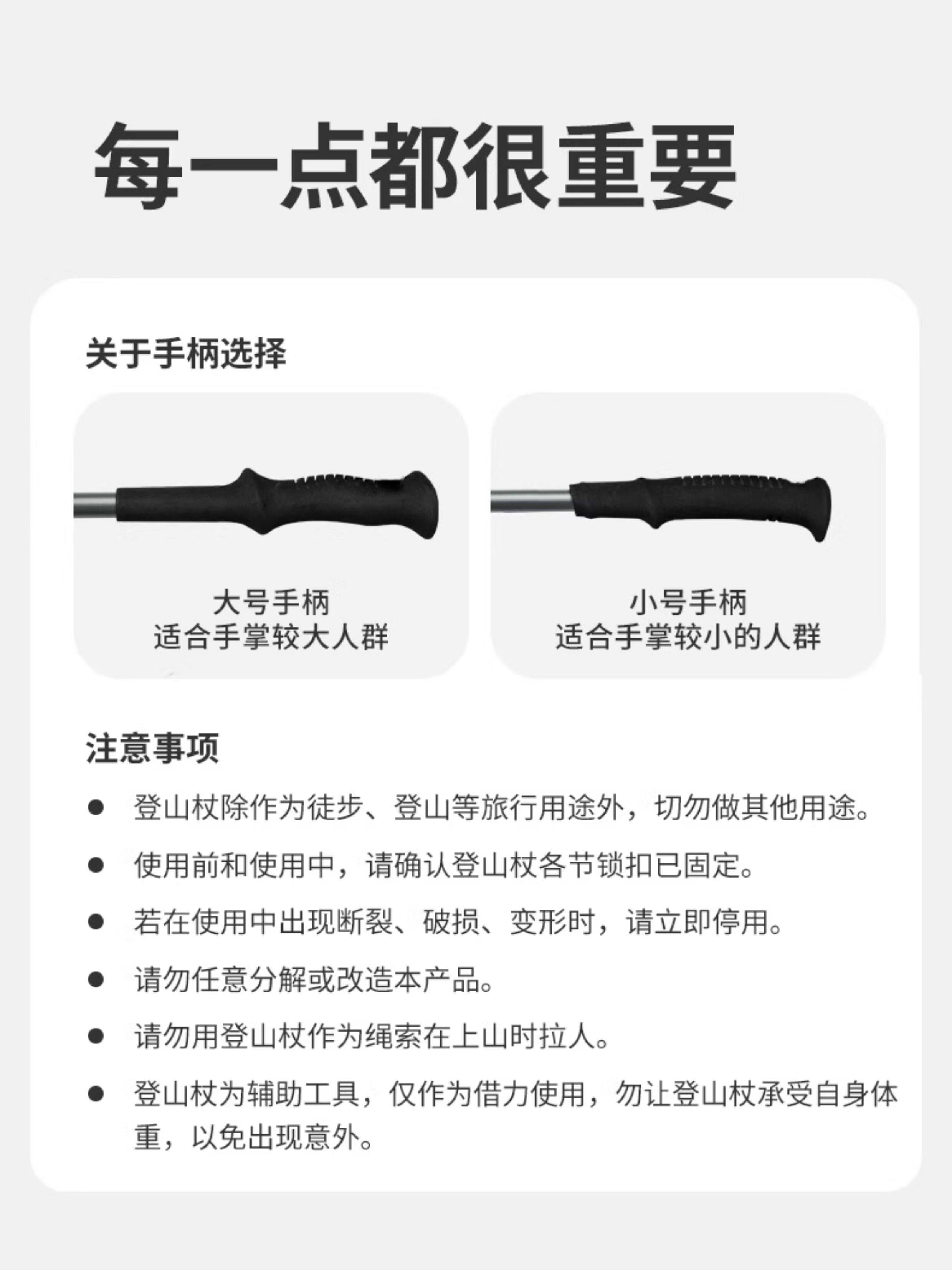 每一点都很重要

关于手柄选择

大号手柄
适合手掌较大人群

小号手柄
适合手掌较小的人群

注意事项

● 登山杖除作为徒步、登山等旅行用途外，切勿做其他用途。

● 使用前和使用中，请确认登山杖各节锁扣已固定。

● 若在使用中出现断裂、破损、变形时，请立即停用。

● 请勿任意分解或改造本产品。

● 请勿用登山杖作为绳索在上山时拉人。

● 登山杖为辅助工具，仅作为借力使用，勿让登山杖承受自身体重，以免出现意外。