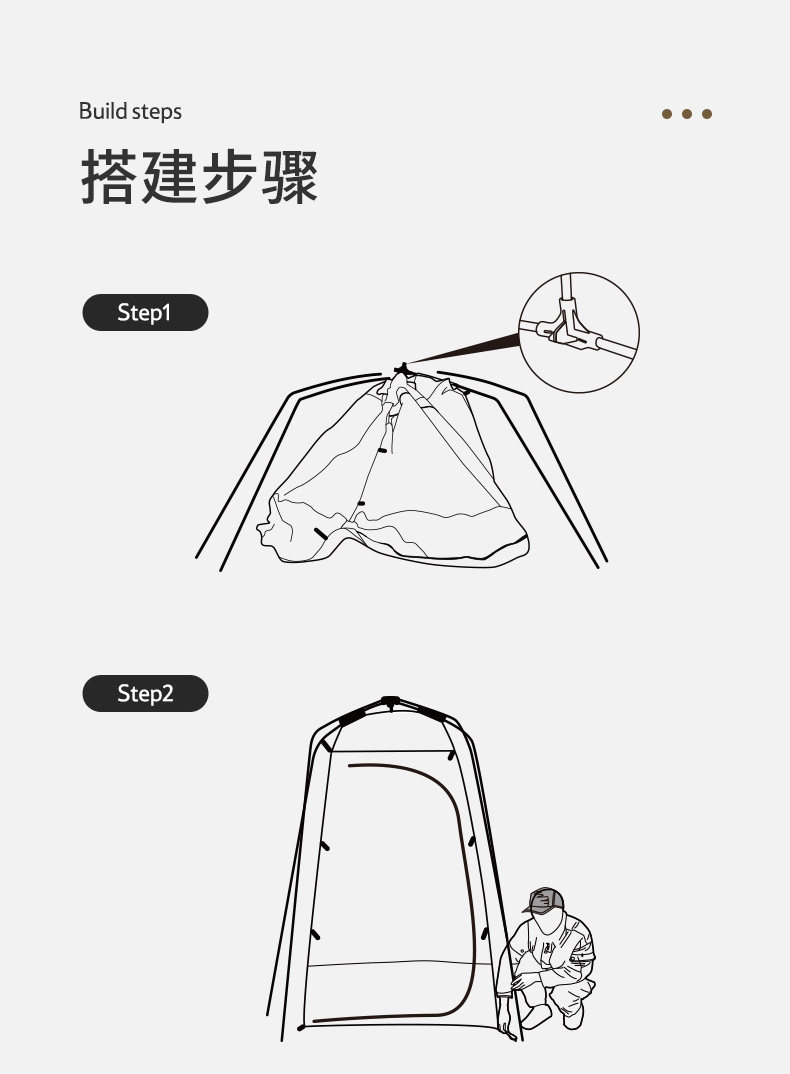 Build steps

搭建步骤

Step1

Step2