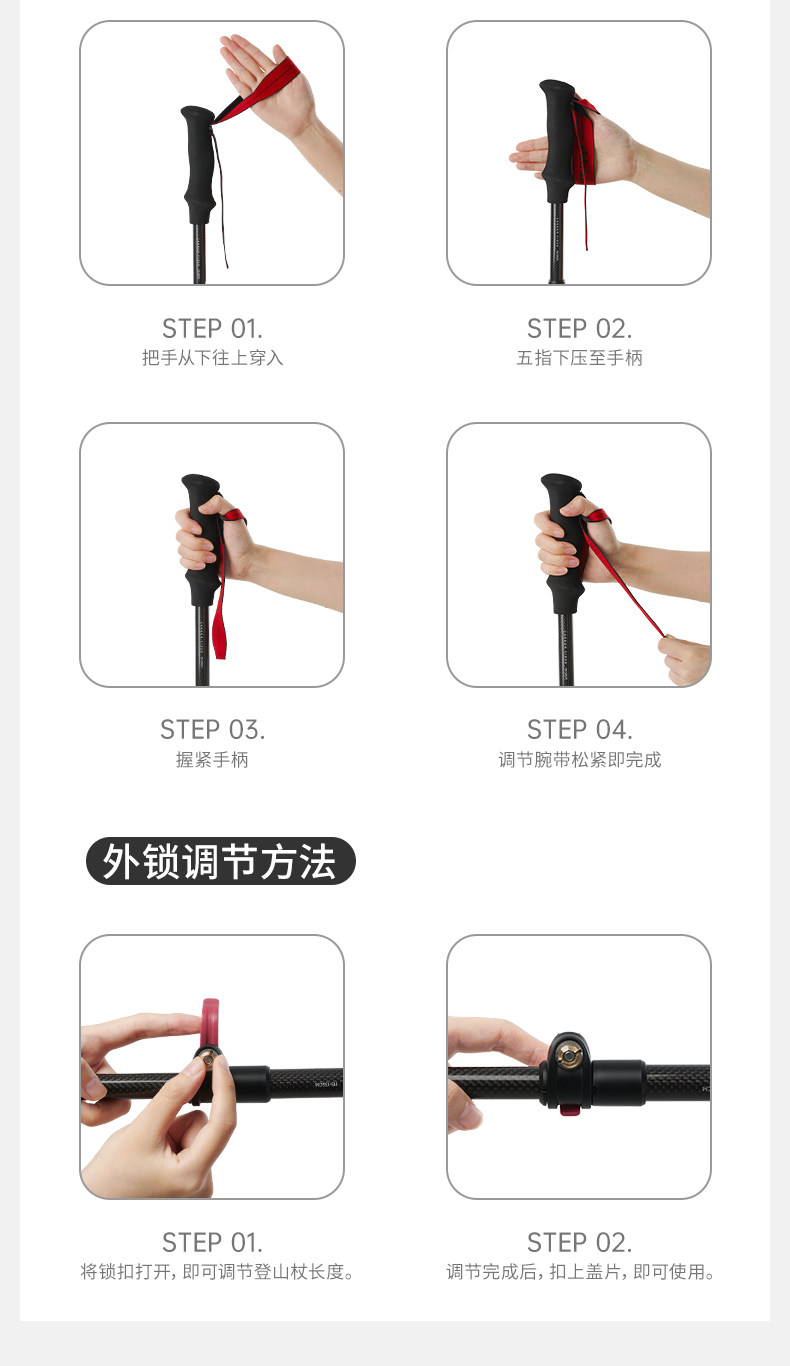 STEP 01.
把手从下往上穿入

STEP 02.
五指下压至手柄

STEP 03.
握紧手柄

STEP 04.
调节腕带松紧即完成

外锁调节方法

STEP 01.
将锁扣打开，即可调节登山杖长度。

STEP 02.
调节完成后，扣上盖片，即可使用。