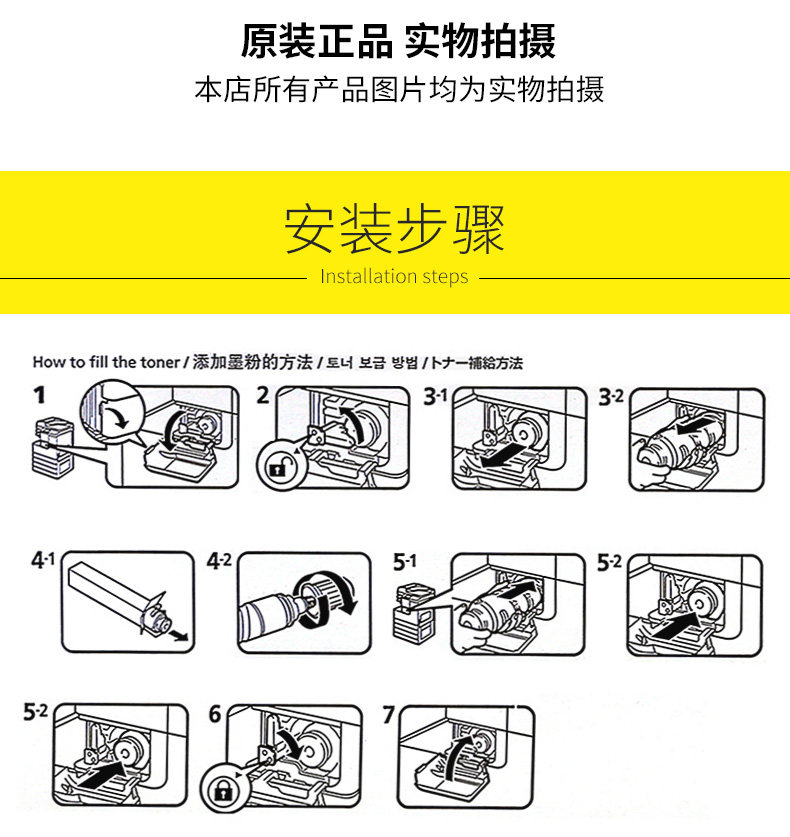 原装正品 实物拍摄

本店所有产品图片均为实物拍摄

安装步骤

Installation steps

How to fill the toner / 添加墨粉的方法 / 토너 보급 방법 / トナー補給方法

1

2

3-1

3-2

4-1

4-2

5-1

5-2

5-2

6

7