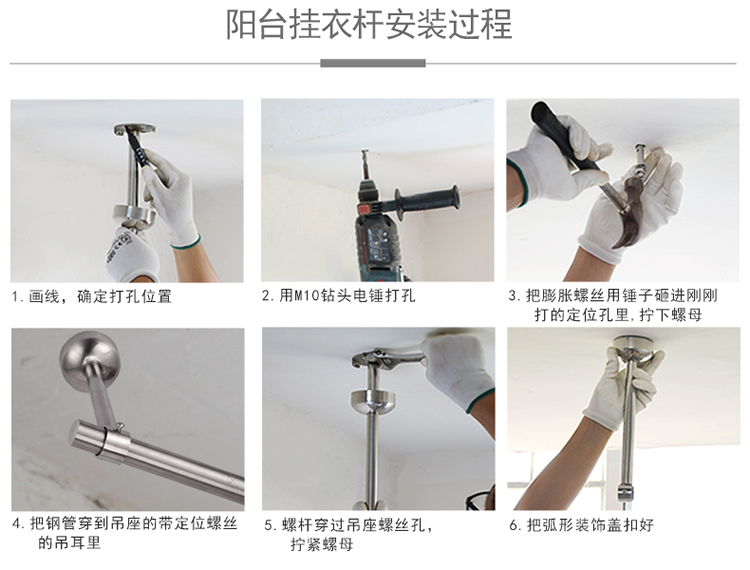 阳台挂衣杆安装过程

1. 画线，确定打孔位置

2. 用M10钻头电锤打孔

3. 把膨胀螺丝用锤子砸进刚刚打的定位孔里，拧下螺母

4. 把钢管穿到吊座的带定位螺丝的吊耳里

5. 螺杆穿过吊座螺丝孔，拧紧螺母

6. 把弧形装饰盖扣好