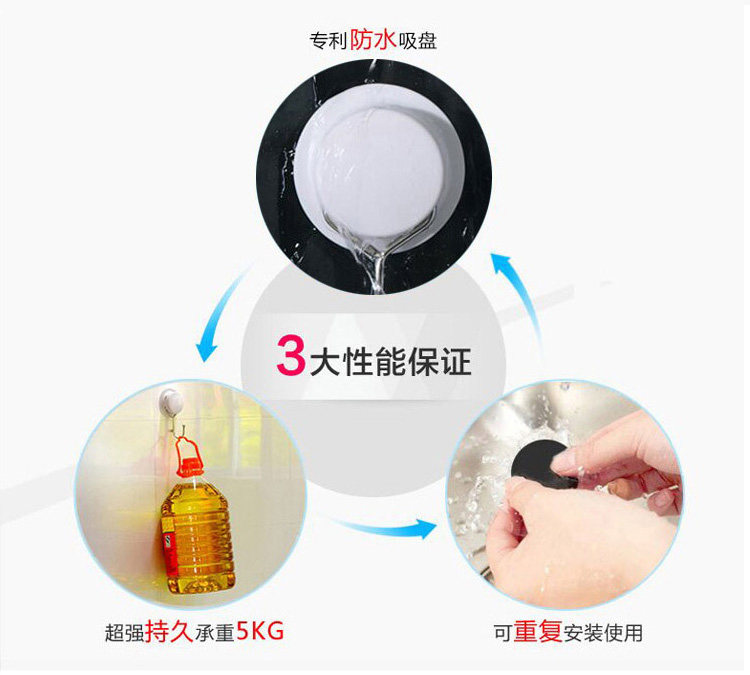 专利防水吸盘

3大性能保证

超强持久承重5KG

可重复安装使用