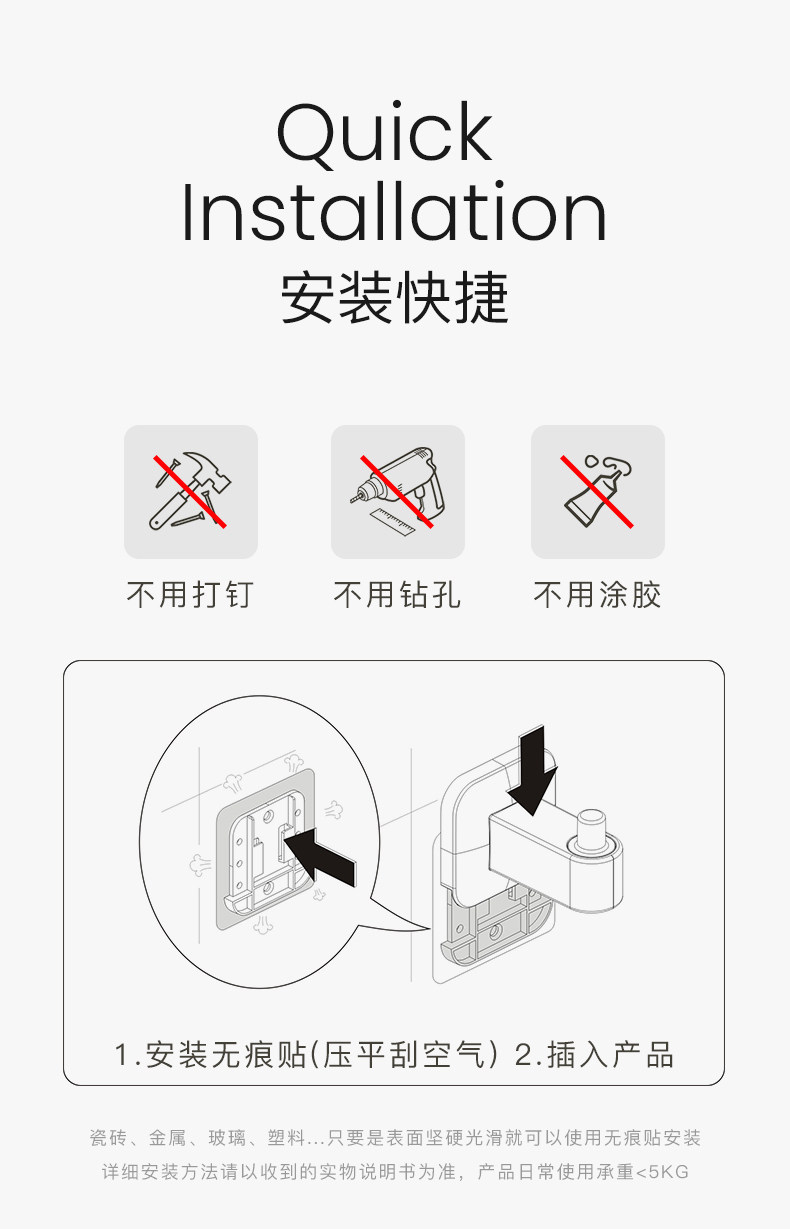 Quick Installation
安装快捷

不用打钉
不用钻孔
不用涂胶

1.安装无痕贴(压平刮空气) 2.插入产品

瓷砖、金属、玻璃、塑料...只要是表面坚硬光滑就可以使用无痕贴安装
详细安装方法请以收到的实物说明书为准，产品日常使用承重<5KG