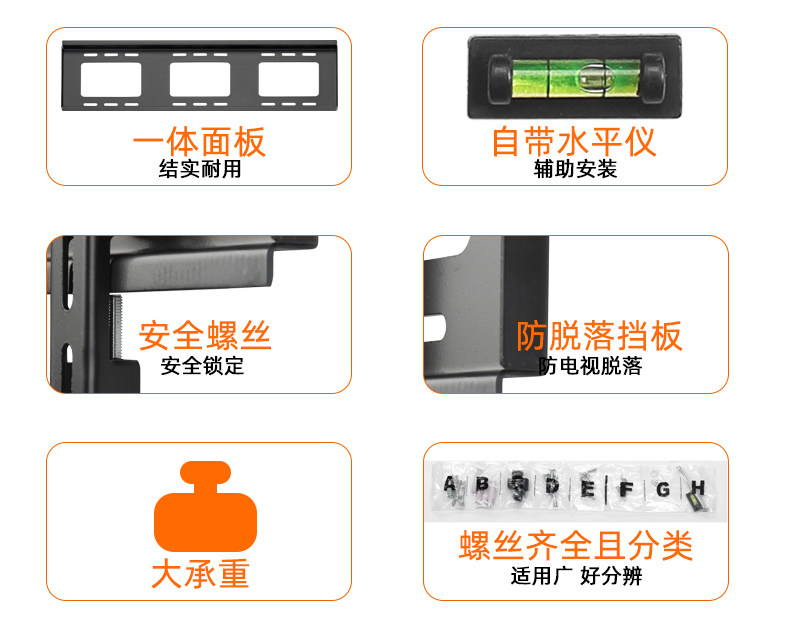 一体面板
结实耐用

自带水平仪
辅助安装

安全螺丝
安全锁定

防脱落挡板
防电视脱落

大承重

A B C D E F G H

螺丝齐全且分类
适用广 好分辨