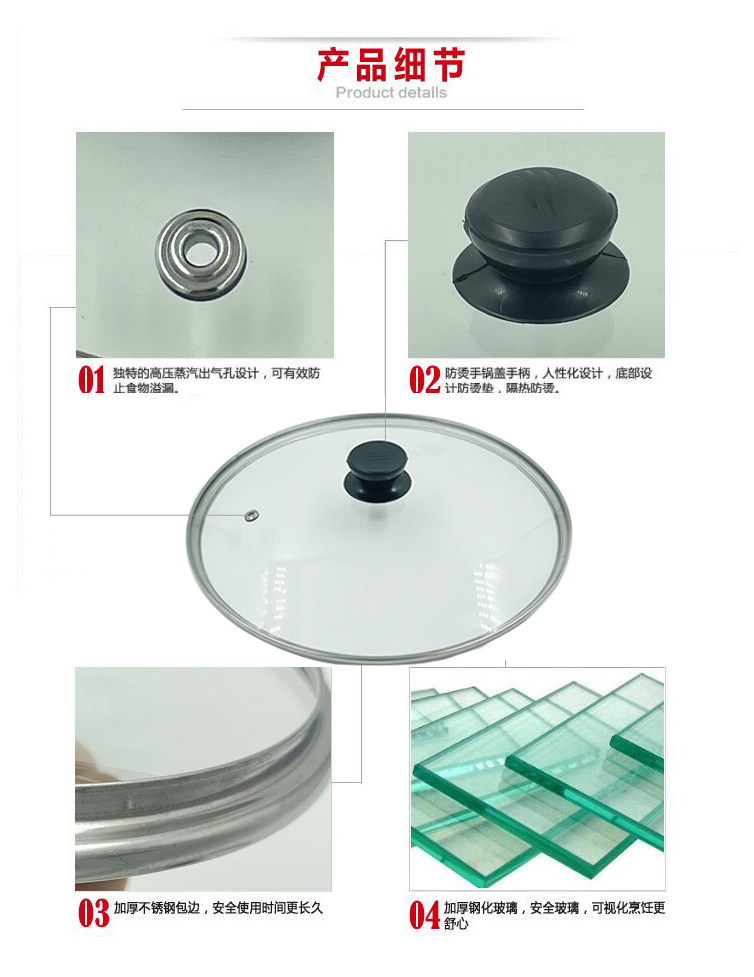 产品细节
Product details

01 独特的高压蒸汽出气孔设计，可有效防止食物溢漏。

02 防烫手锅盖手柄，人性化设计，底部设计防烫垫，隔热防烫。

03 加厚不锈钢包边，安全使用时间更长久

04 加厚钢化玻璃，安全玻璃，可视化烹饪更舒心