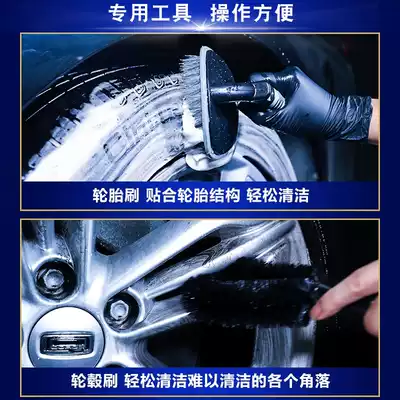 专用工具 操作方便

轮胎刷 贴合轮胎结构 轻松清洁

轮毂刷 轻松清洁难以清洁的各个角落