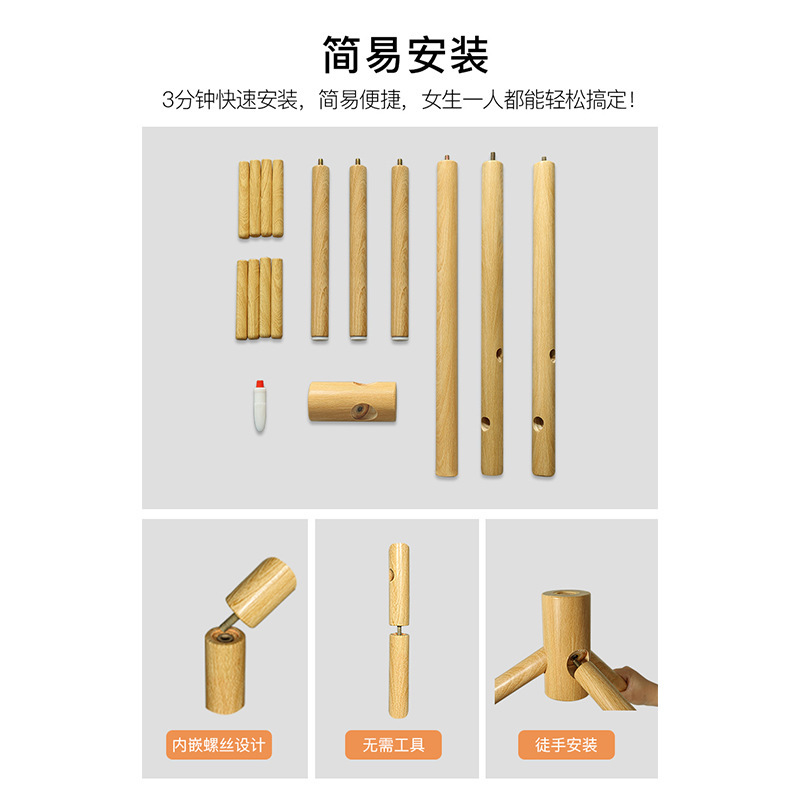 简易安装

3分钟快速安装，简易便捷，女生一人都能轻松搞定！

内嵌螺丝设计

无需工具

徒手安装