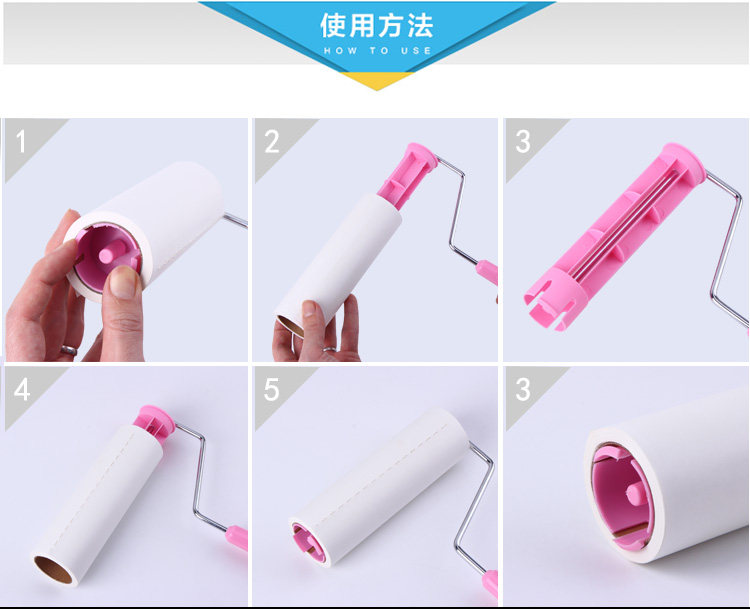 使用方法
HOW TO USE

1

2

3

4

5

3