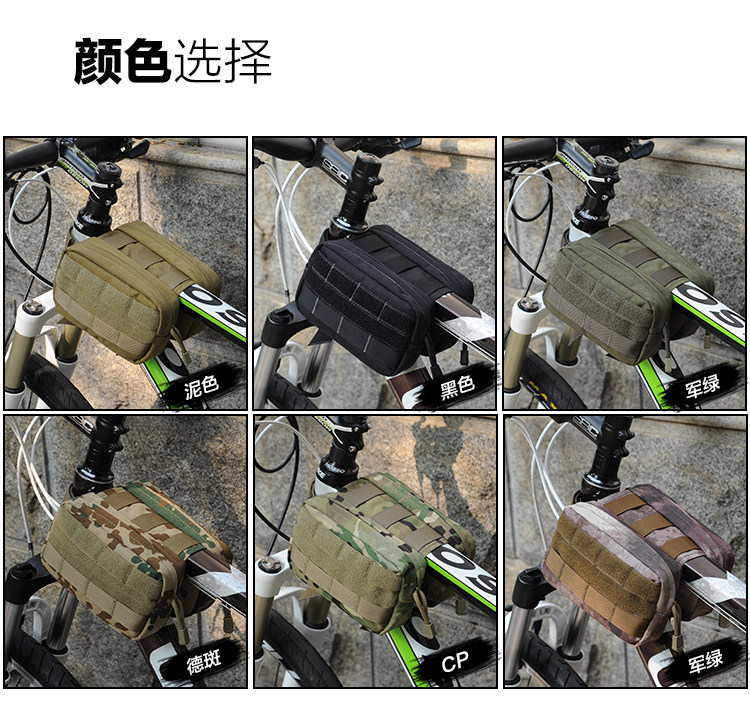 颜色选择

泥色

黑色

军绿

德斑

CP

军绿