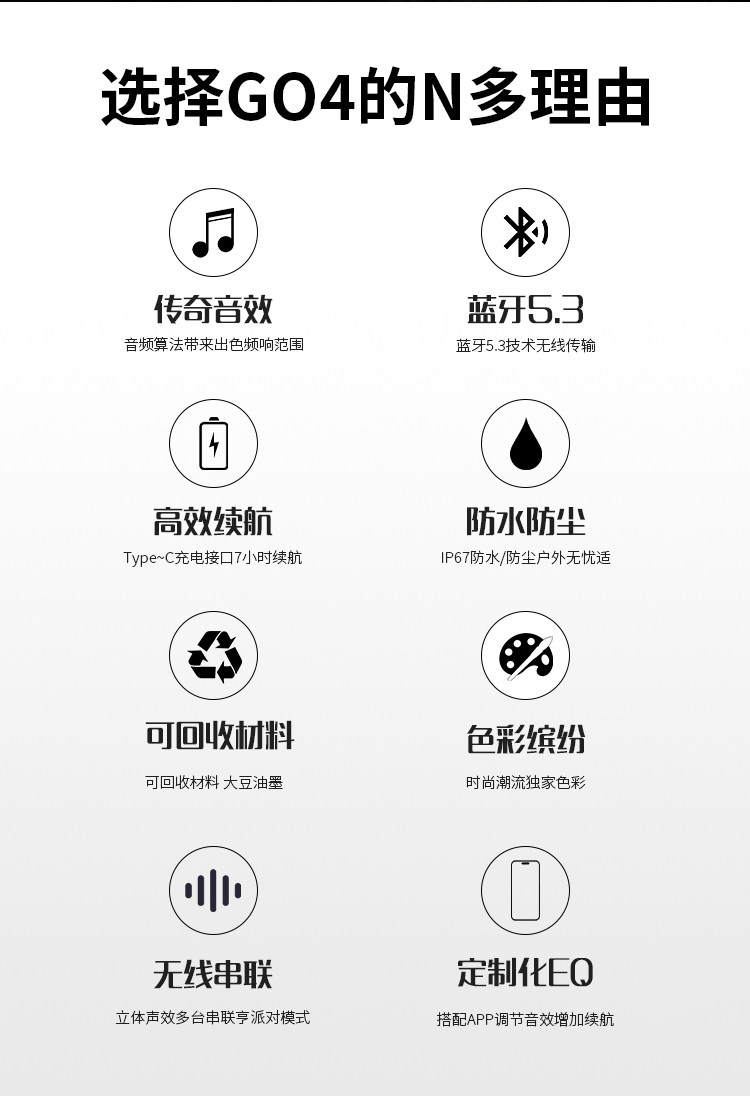 选择GO4的N多理由

传奇音效
音频算法带来出色频响范围

蓝牙5.3
蓝牙5.3技术无线传输

高效续航
Type~C充电接口7小时续航

防水防尘
IP67防水/防尘户外无忧适

可回收材料
可回收材料 大豆油墨

色彩缤纷
时尚潮流独家色彩

无线串联
立体声效多台串联亨派对模式

定制化EQ
搭配APP调节音效增加续航