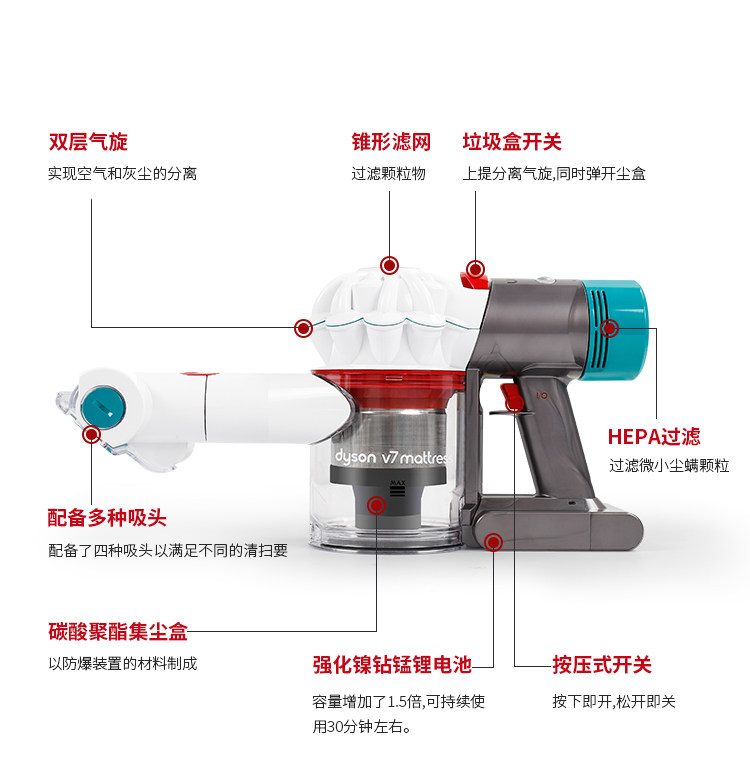 双层气旋
实现空气和灰尘的分离

锥形滤网
过滤颗粒物

垃圾盒开关
上提分离气旋,同时弹开尘盒

dyson v7 mattres

MAX

HEPA过滤
过滤微小尘螨颗粒

配备多种吸头
配备了四种吸头以满足不同的清扫要

碳酸聚酯集尘盒
以防爆装置的材料制成

强化镍钴锰锂电池
容量增加了1.5倍,可持续使用30分钟左右。

按压式开关
按下即开,松开即关