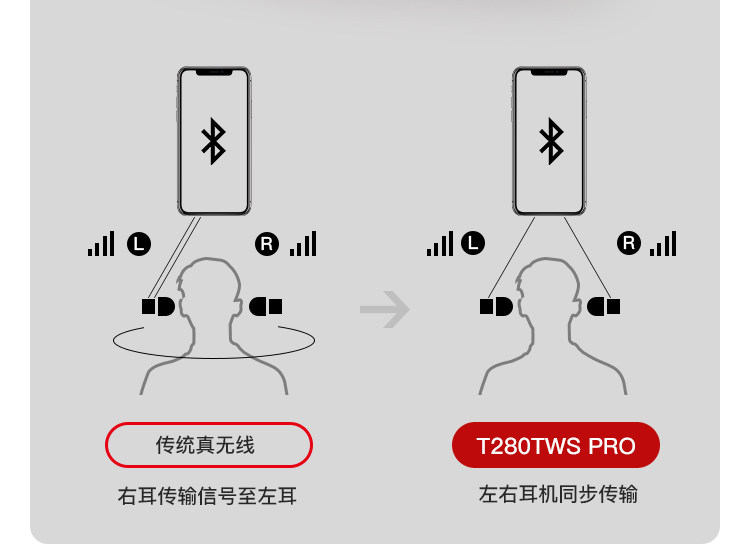 L R

传统真无线

右耳传输信号至左耳

L R

T280TWS PRO

左右耳机同步传输