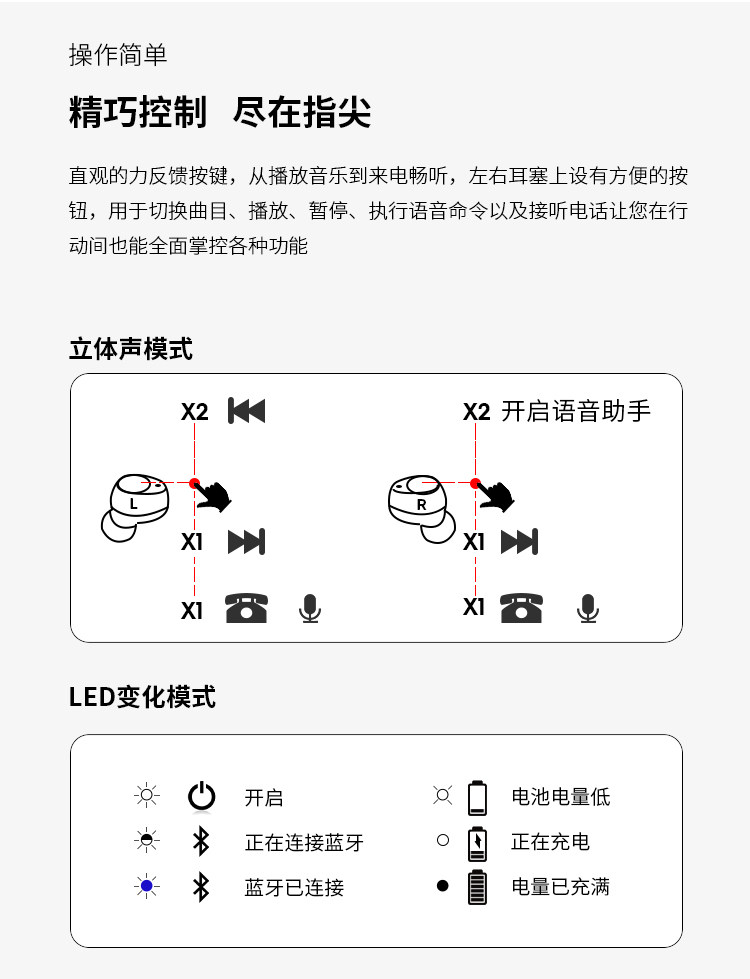 操作简单

精巧控制 尽在指尖

直观的力反馈按键，从播放音乐到来电畅听，左右耳塞上设有方便的按钮，用于切换曲目、播放、暂停、执行语音命令以及接听电话让您在行动间也能全面掌控各种功能

立体声模式

X2
L
X1
X1

X2 开启语音助手
R
X1
X1

LED变化模式

开启
正在连接蓝牙
蓝牙已连接
电池电量低
正在充电
电量已充满