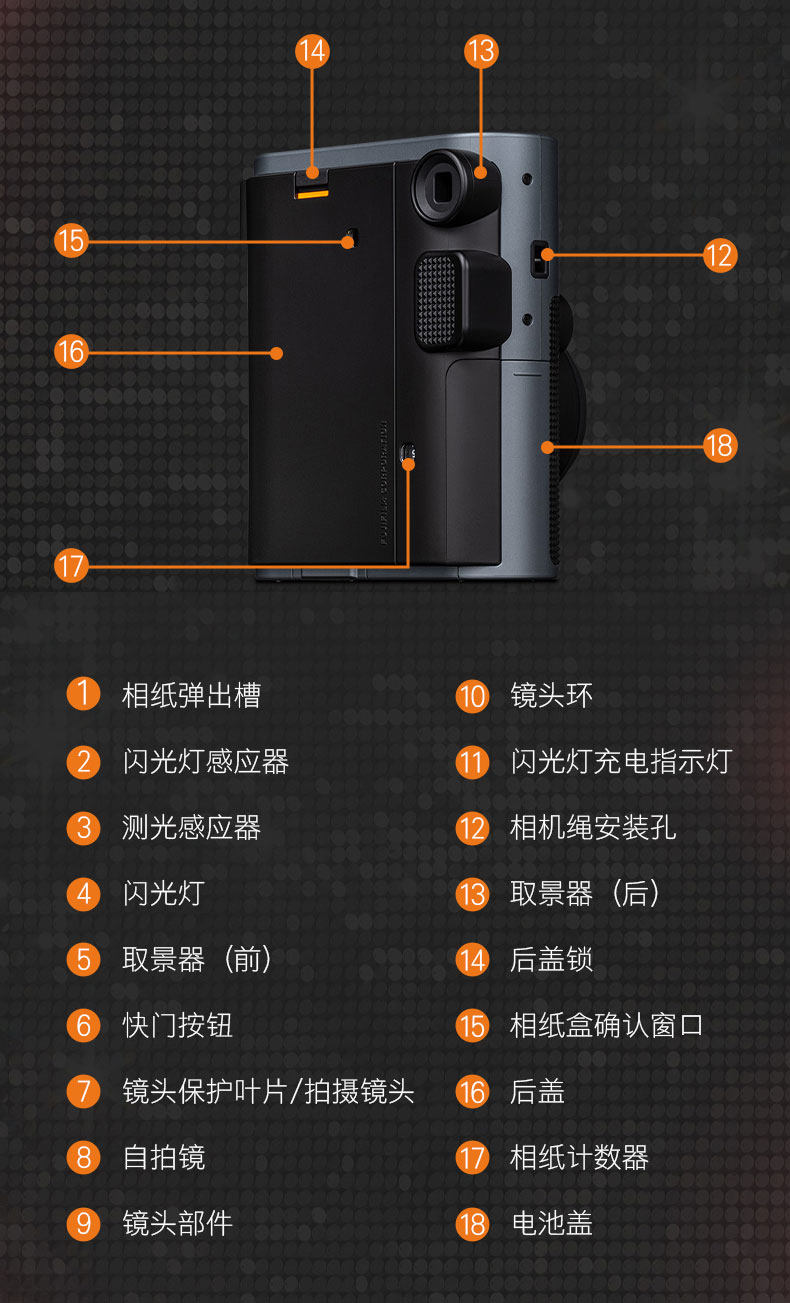 14
13
15
12
16
18
17

1 相纸弹出槽
2 闪光灯感应器
3 测光感应器
4 闪光灯
5 取景器（前）
6 快门按钮
7 镜头保护叶片/拍摄镜头
8 自拍镜
9 镜头部件

10 镜头环
11 闪光灯充电指示灯
12 相机绳安装孔
13 取景器（后）
14 后盖锁
15 相纸盒确认窗口
16 后盖
17 相纸计数器
18 电池盖