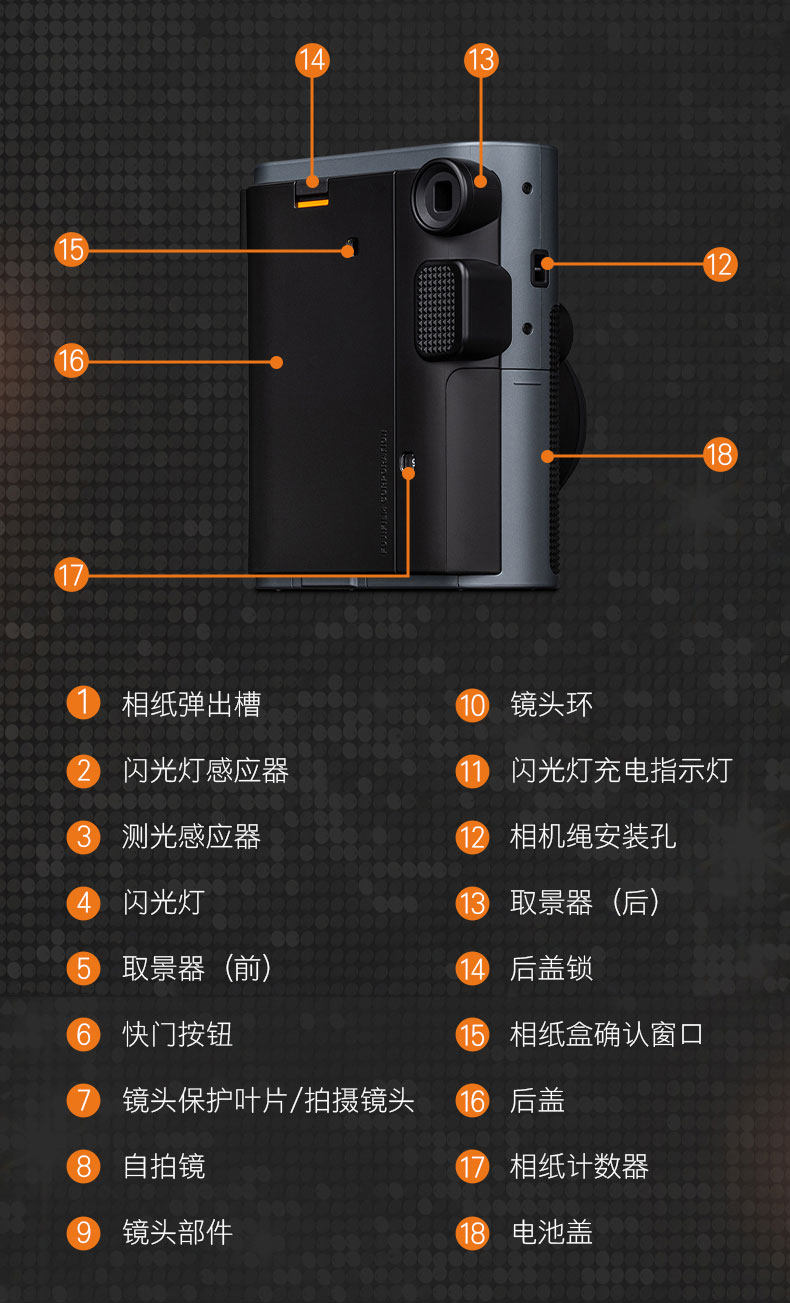 14
13
15
12
16
18
17

1 相纸弹出槽
2 闪光灯感应器
3 测光感应器
4 闪光灯
5 取景器（前）
6 快门按钮
7 镜头保护叶片/拍摄镜头
8 自拍镜
9 镜头部件

10 镜头环
11 闪光灯充电指示灯
12 相机绳安装孔
13 取景器（后）
14 后盖锁
15 相纸盒确认窗口
16 后盖
17 相纸计数器
18 电池盖